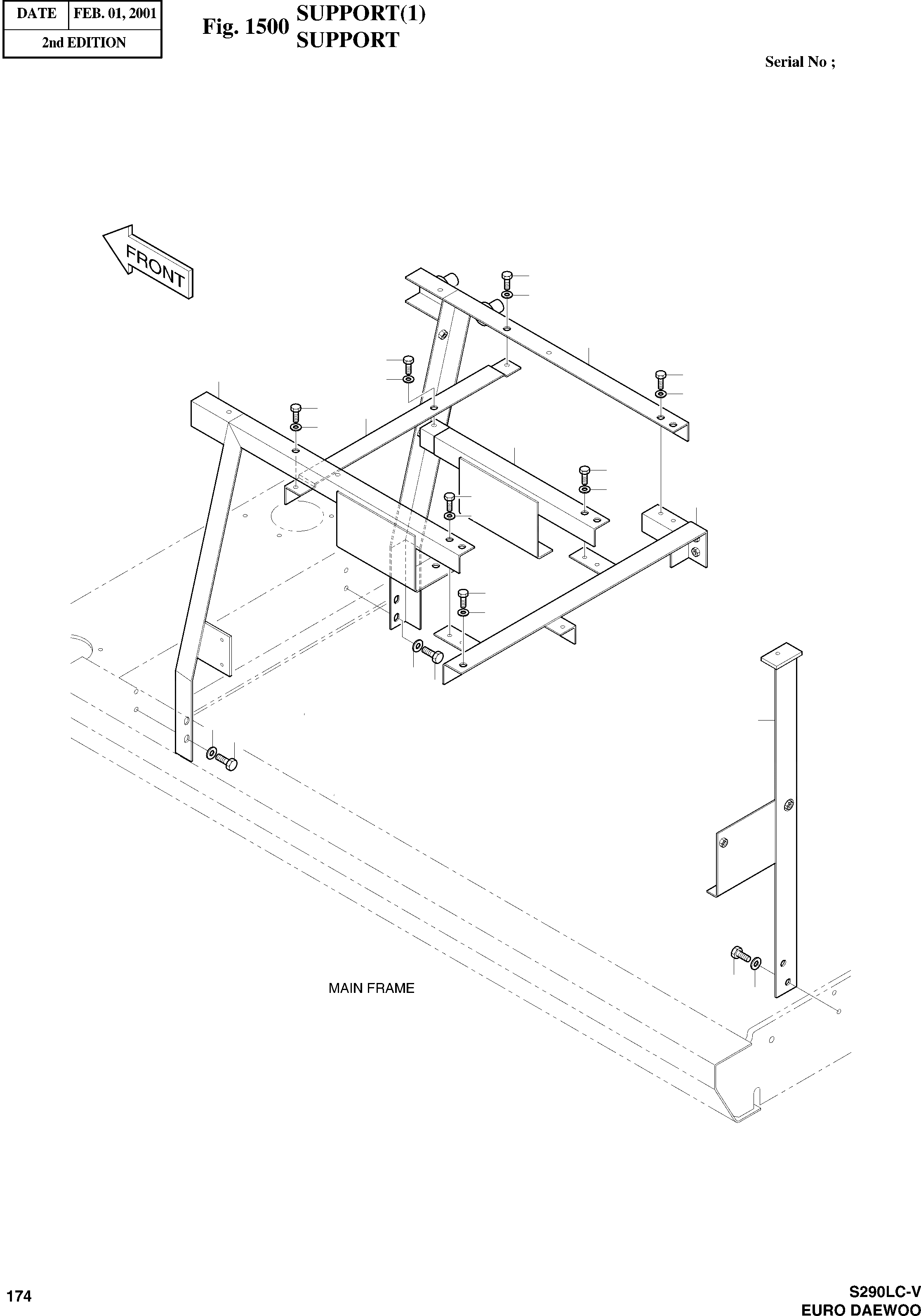 | DATE | FEB. 01, 2001 |
|---|---|
| 2nd EDITION | |

Fig. 1500 SUPPORT(1)
SUPPORT

Serial No ;

FRONT

MAIN FRAME

174

S290LC-V
EURO DAEWOO