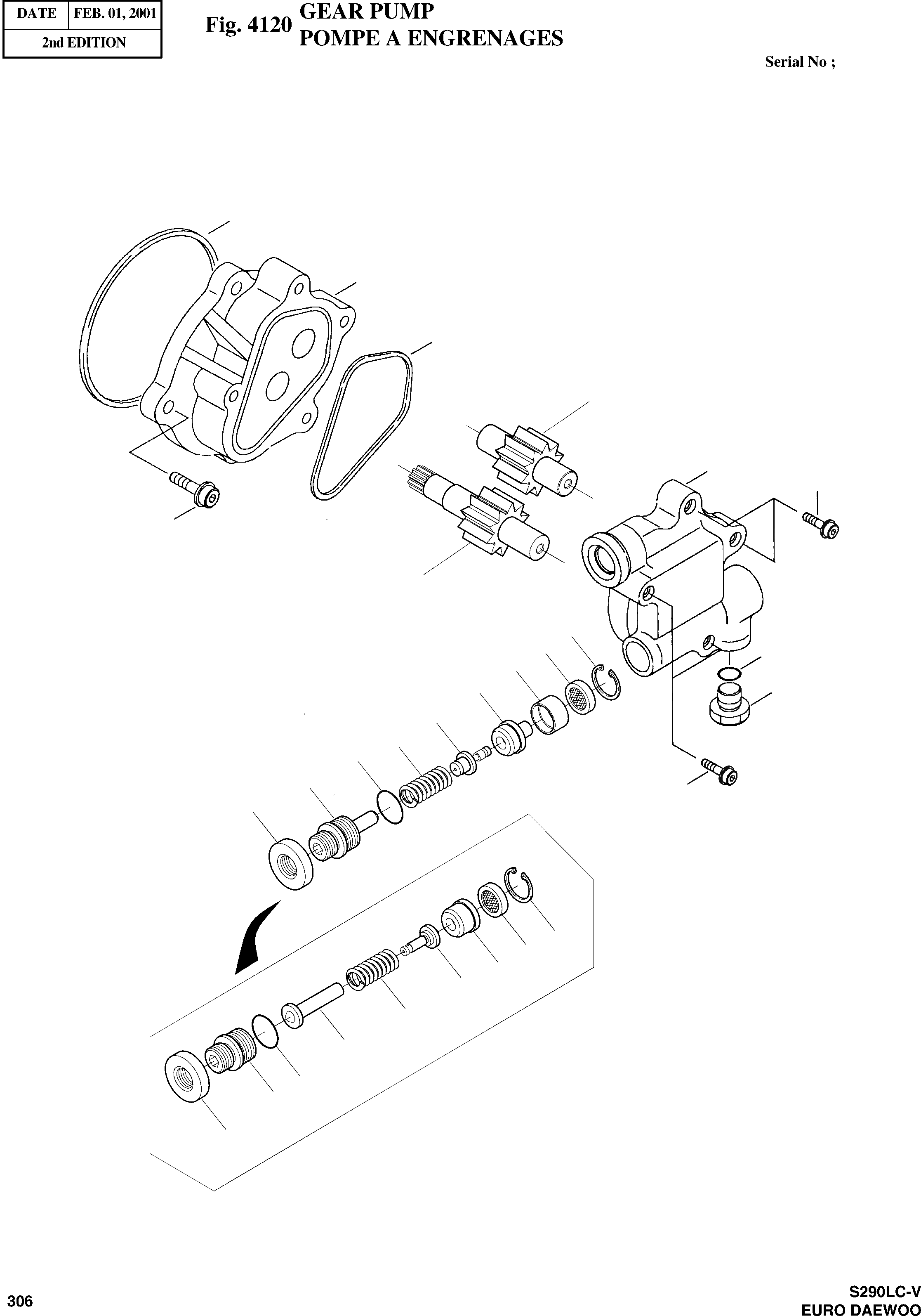 | DATE | FEB. 01, 2001 |
|---|---|
| 2nd EDITION | |

Fig. 4120 GEAR PUMP
POMPE A ENGRENAGES

Serial No ;

306

S290LC-V
EURO DAEWOO