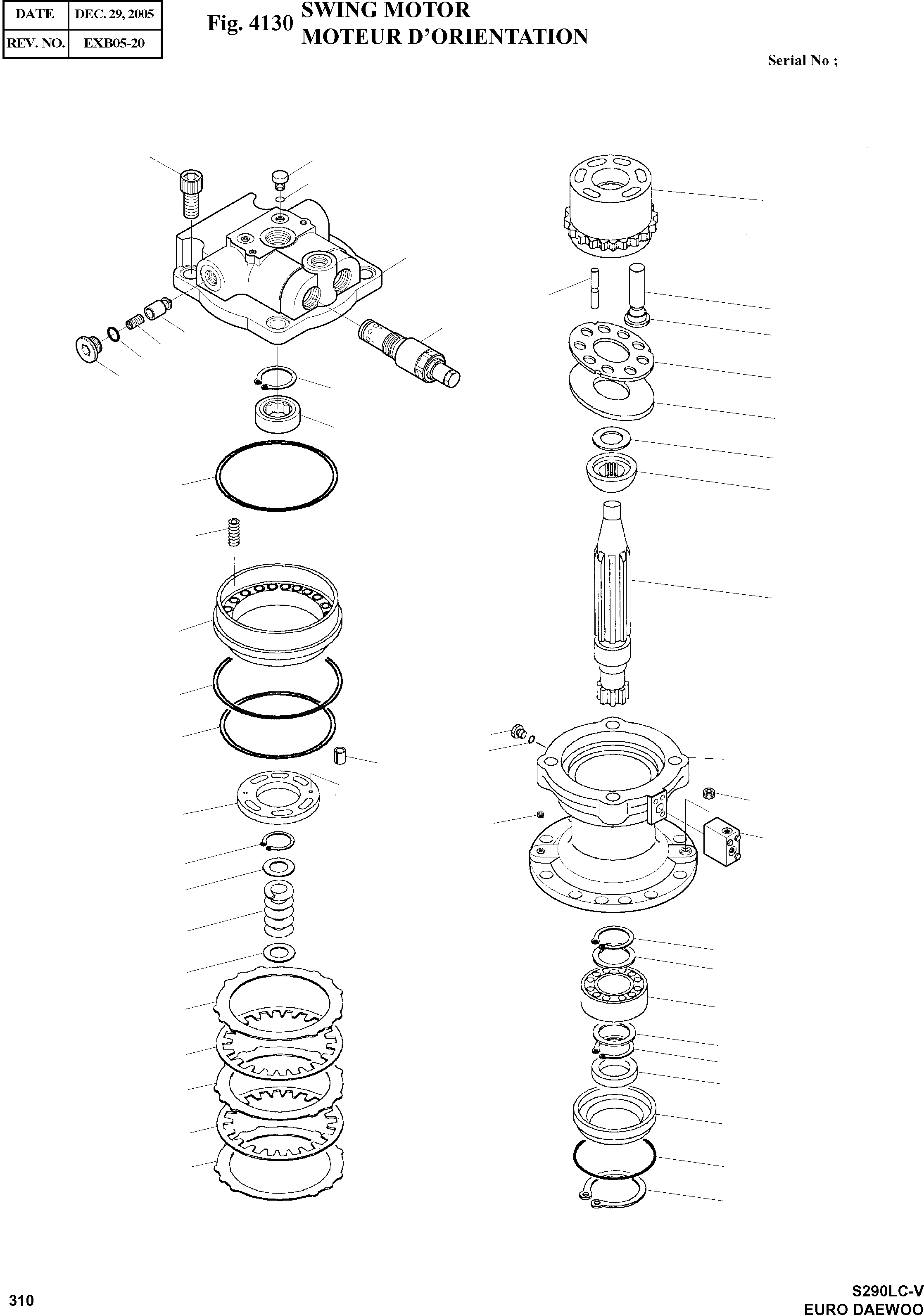 | DATE | DEC. 29, 2005 |
|---|---|
| REV. NO. | EXB05-20 |

Fig. 4130 SWING MOTOR
MOTEUR D'ORIENTATION

Serial No ;

310

S290LC-V
EURO DAEWOO