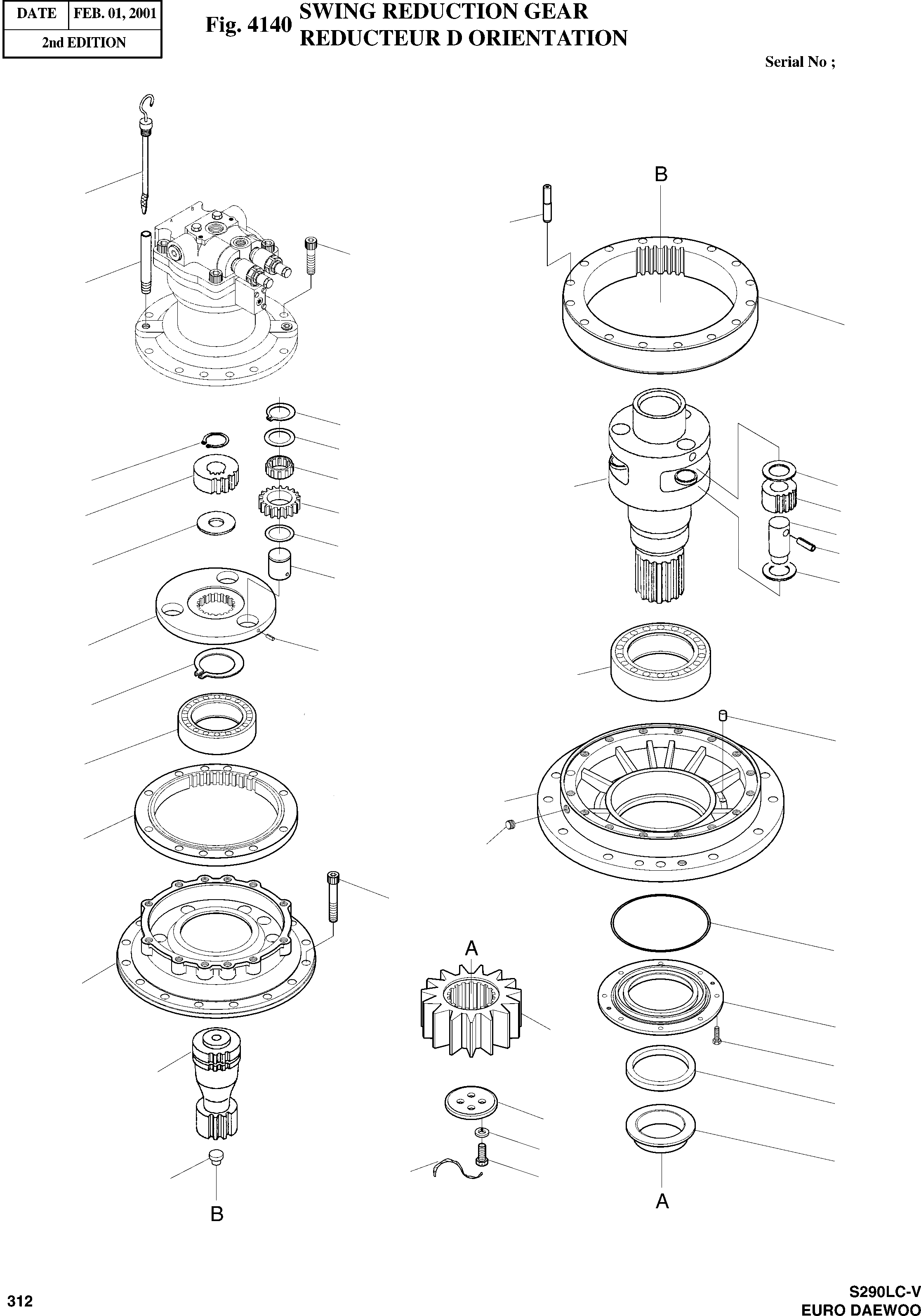 | DATE | FEB. 01, 2001 |
|---|---|
| 2nd EDITION | |

Fig. 4140 SWING REDUCTION GEAR
REDUCTEUR D ORIENTATION

Serial No ;

B

A

B

A

312

S290LC-V
EURO DAEWOO