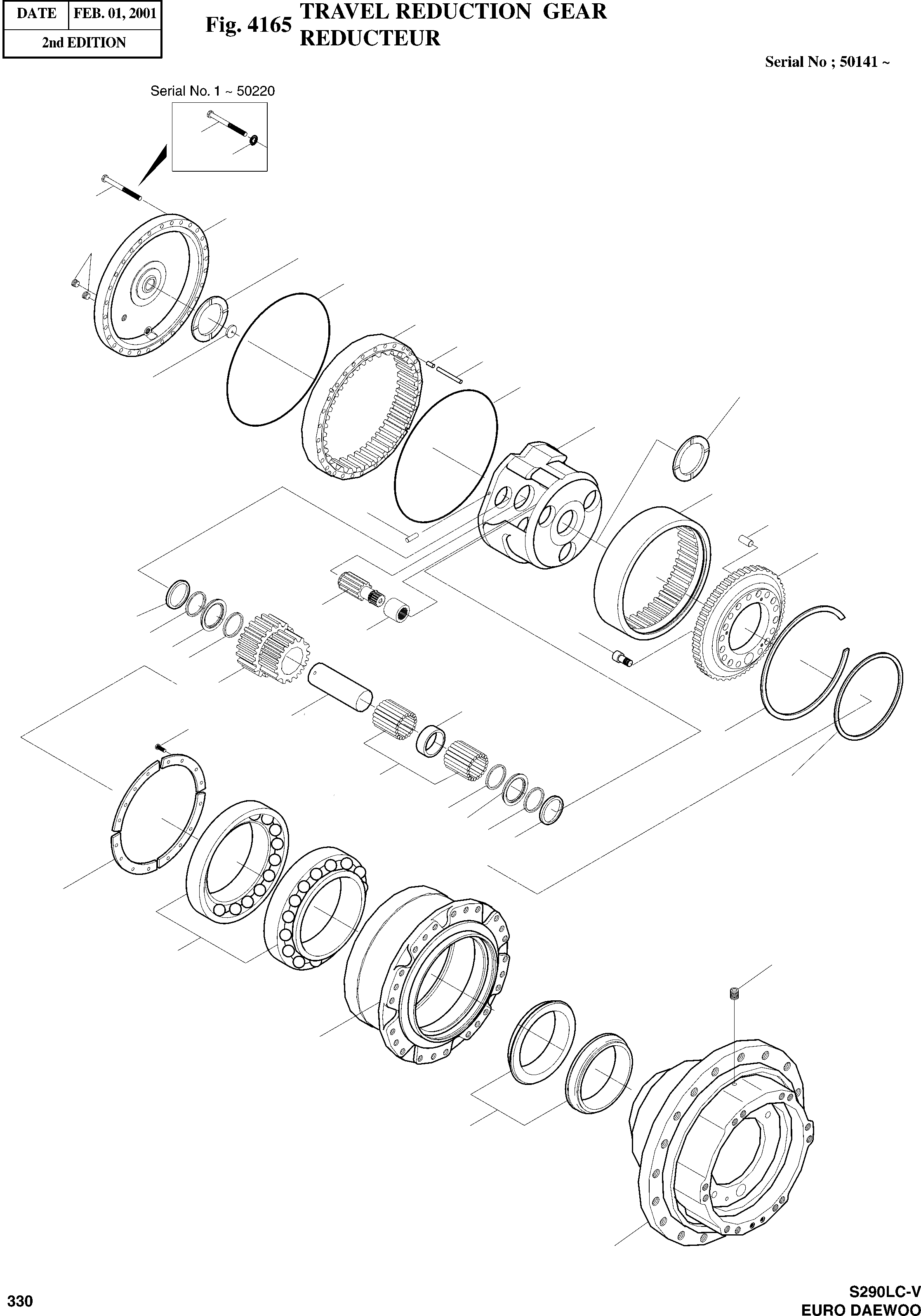 | DATE | FEB. 01, 2001 |
|---|---|
| 2nd EDITION | |

Fig. 4165 TRAVEL REDUCTION GEAR
REDUCTEUR

Serial No ; 50141 ~

Serial No. 1 ~ 50220

330

S290LC-V
EURO DAEWOO