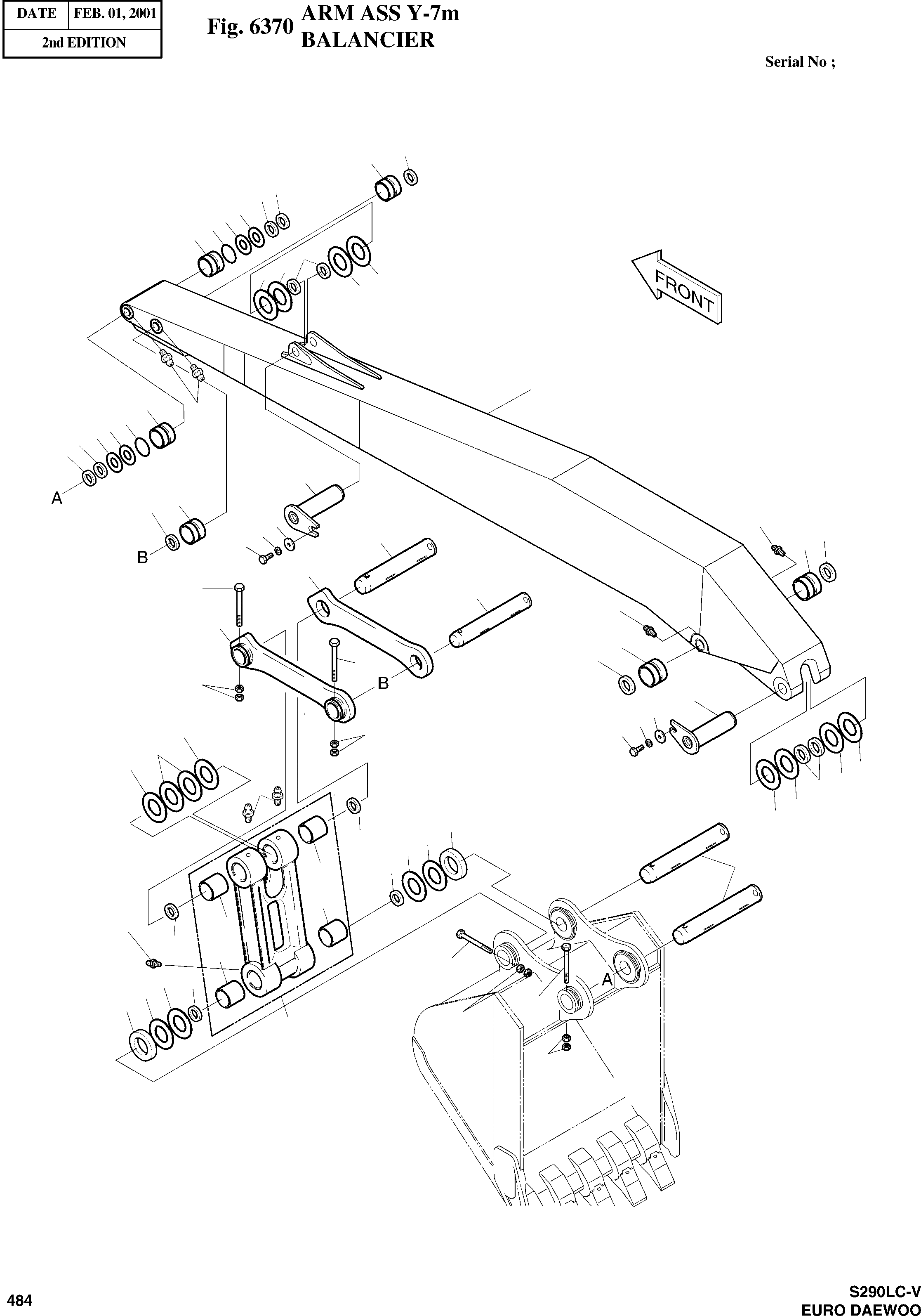 | DATE | FEB. 01, 2001 |
|---|---|
| 2nd EDITION | |

Fig. 6370 ARM ASS Y-7m
BALANCIER

Serial No ;

FRONT

A

B

B

A

484

S290LC-V
EURO DAEWOO