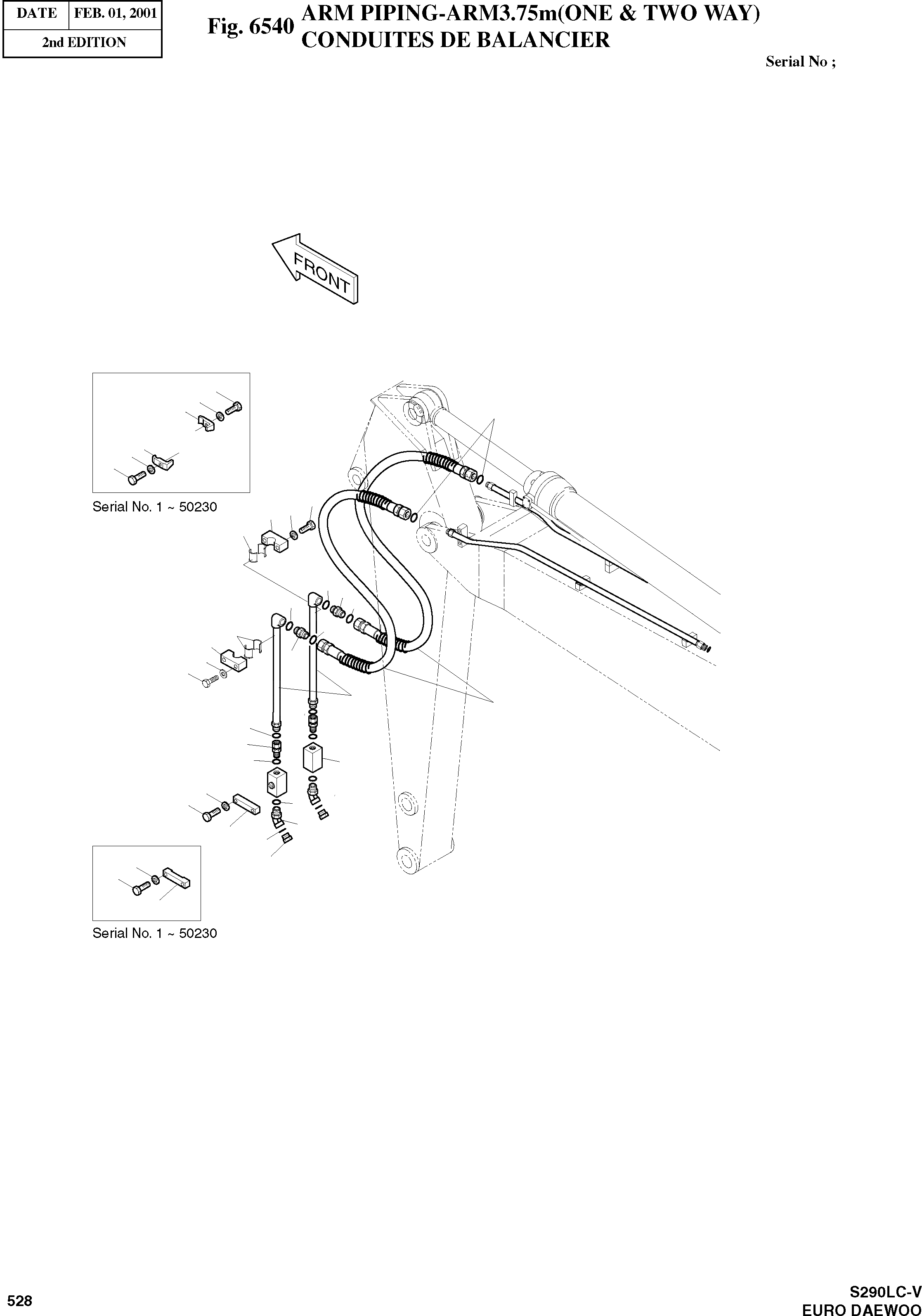 | DATE | FEB. 01, 2001 |
|---|---|
| 2nd EDITION | |

Fig. 6540 ARM PIPING-ARM3.75m(ONE & TWO WAY)
CONDUITES DE BALANCIER

Serial No ;

FRONT

Serial No. 1 ~ 50230

Serial No. 1 ~ 50230

528

S290LC-V
EURO DAEWOO