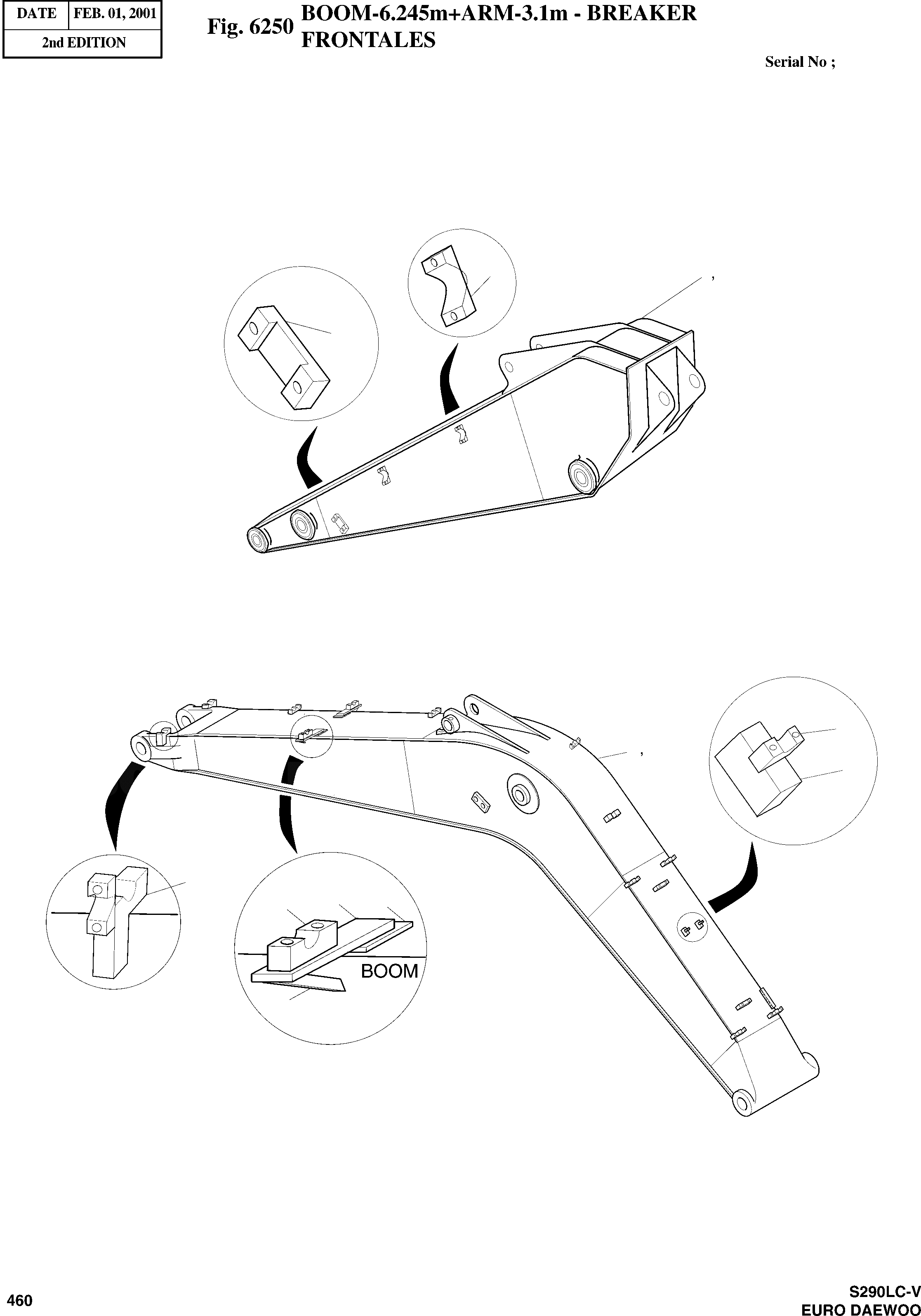 | DATE | FEB. 01, 2001 |
|---|---|
| 2nd EDITION | |

Fig. 6250 BOOM-6.245m+ARM-3.1m - BREAKER FRONTALES

Serial No ;

,

,

BOOM

460

S290LC-V
EURO DAEWOO