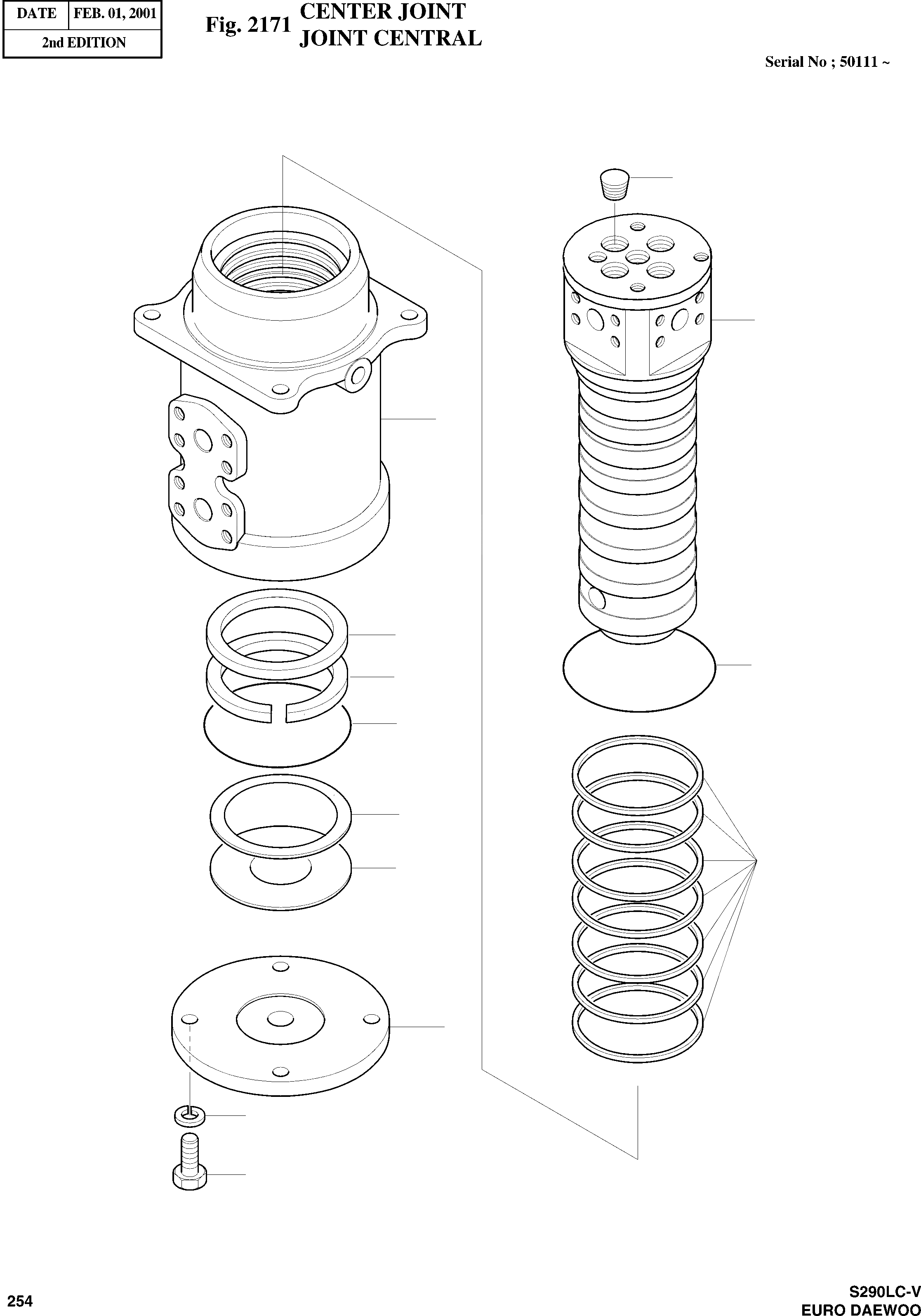 | DATE | FEB. 01, 2001 |
|---|---|
| 2nd EDITION | |

Fig. 2171 CENTER JOINT
JOINT CENTRAL

Serial No ; 50111 ~

254

S290LC-V
EURO DAEWOO