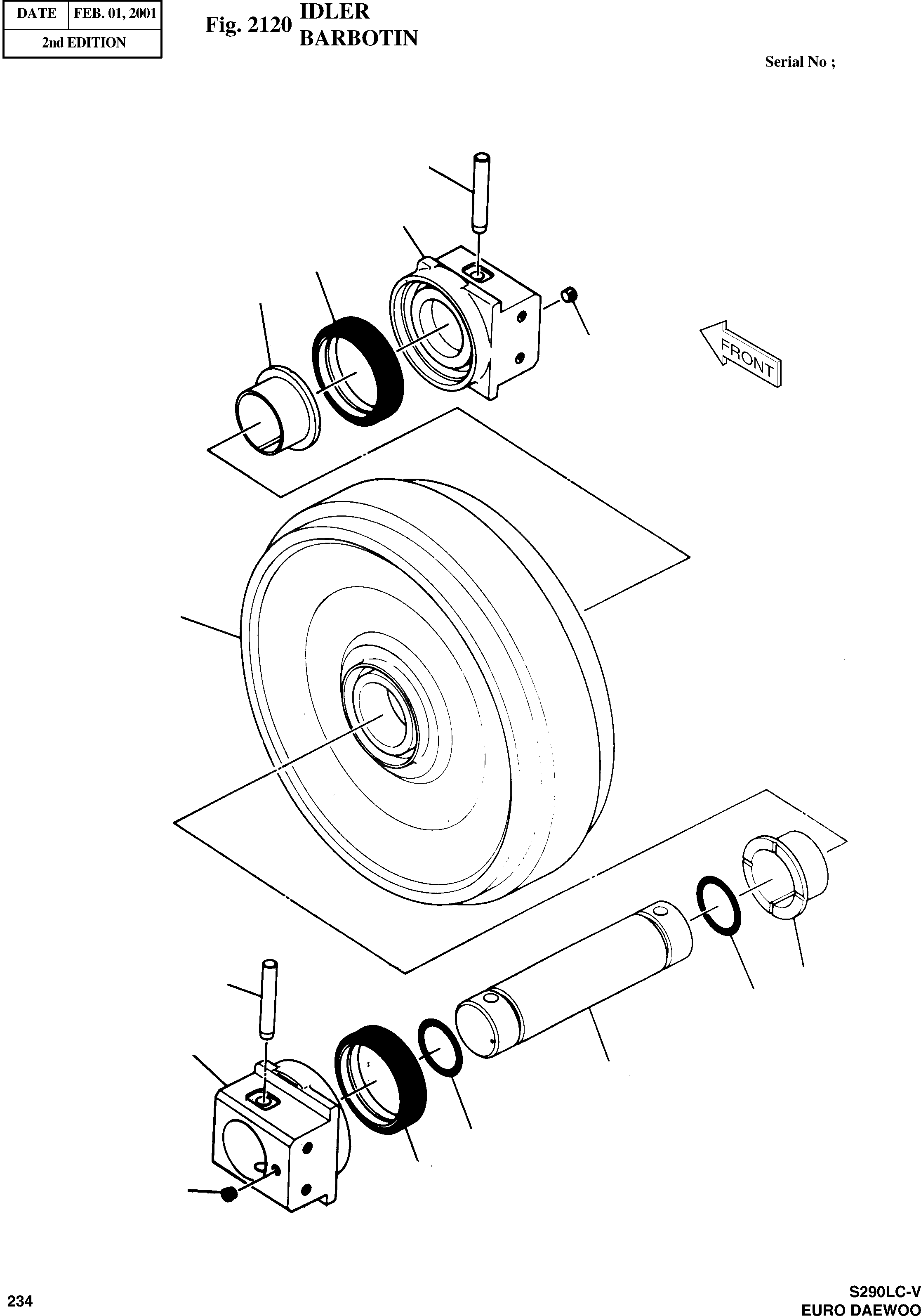 | DATE | FEB. 01, 2001 |
|---|---|
| 2nd EDITION | |

Fig. 2120 IDLER BARBOTIN

Serial No ;

FRONT

234

S290LC-V
EURO DAEWOO