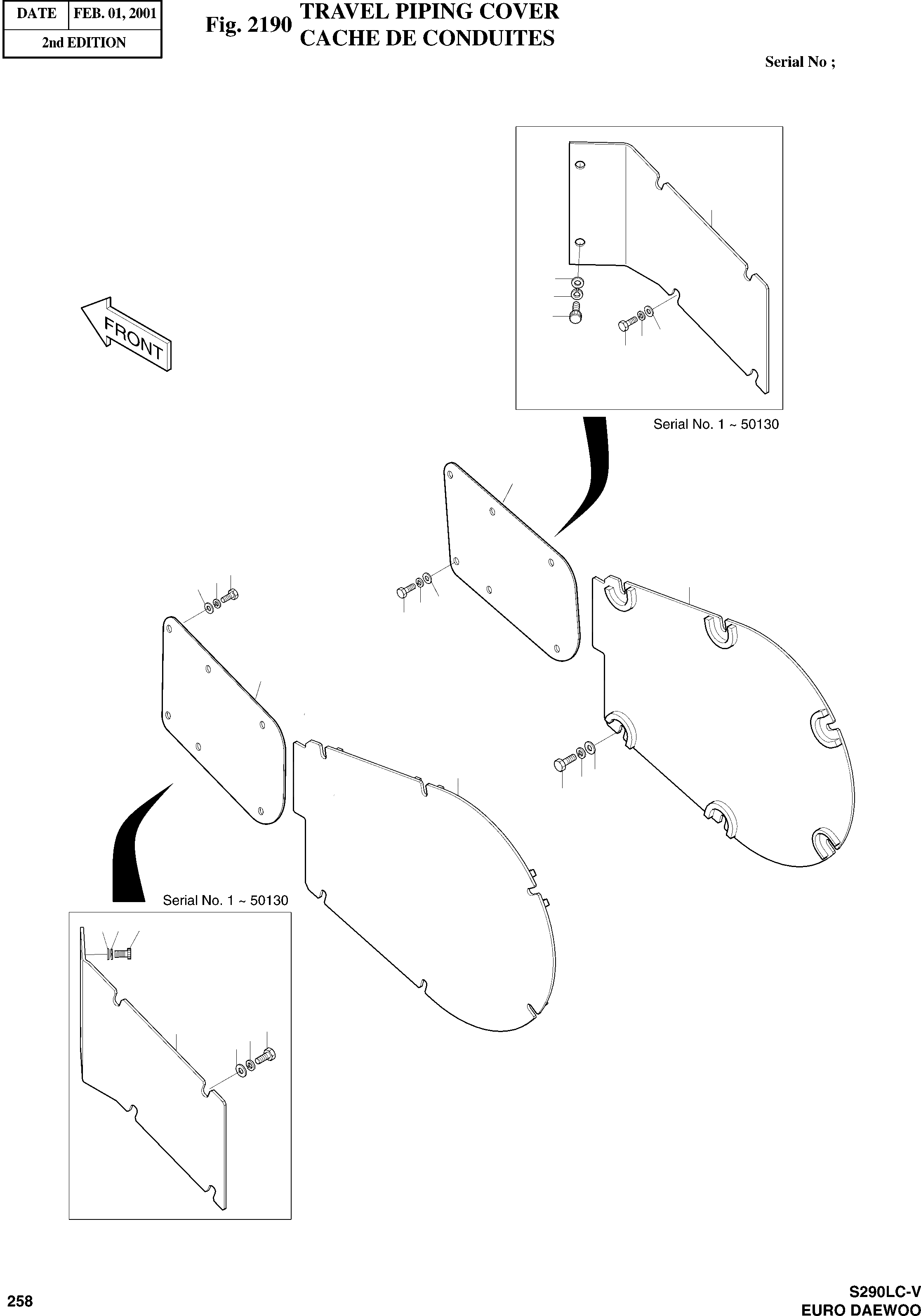 | DATE | FEB. 01, 2001 |
|---|---|
| 2nd EDITION | |

Fig. 2190 TRAVEL PIPING COVER
CACHE DE CONDUITES

Serial No ;

FRONT

Serial No. 1 ~ 50130

Serial No. 1 ~ 50130

258

S290LC-V
EURO DAEWOO