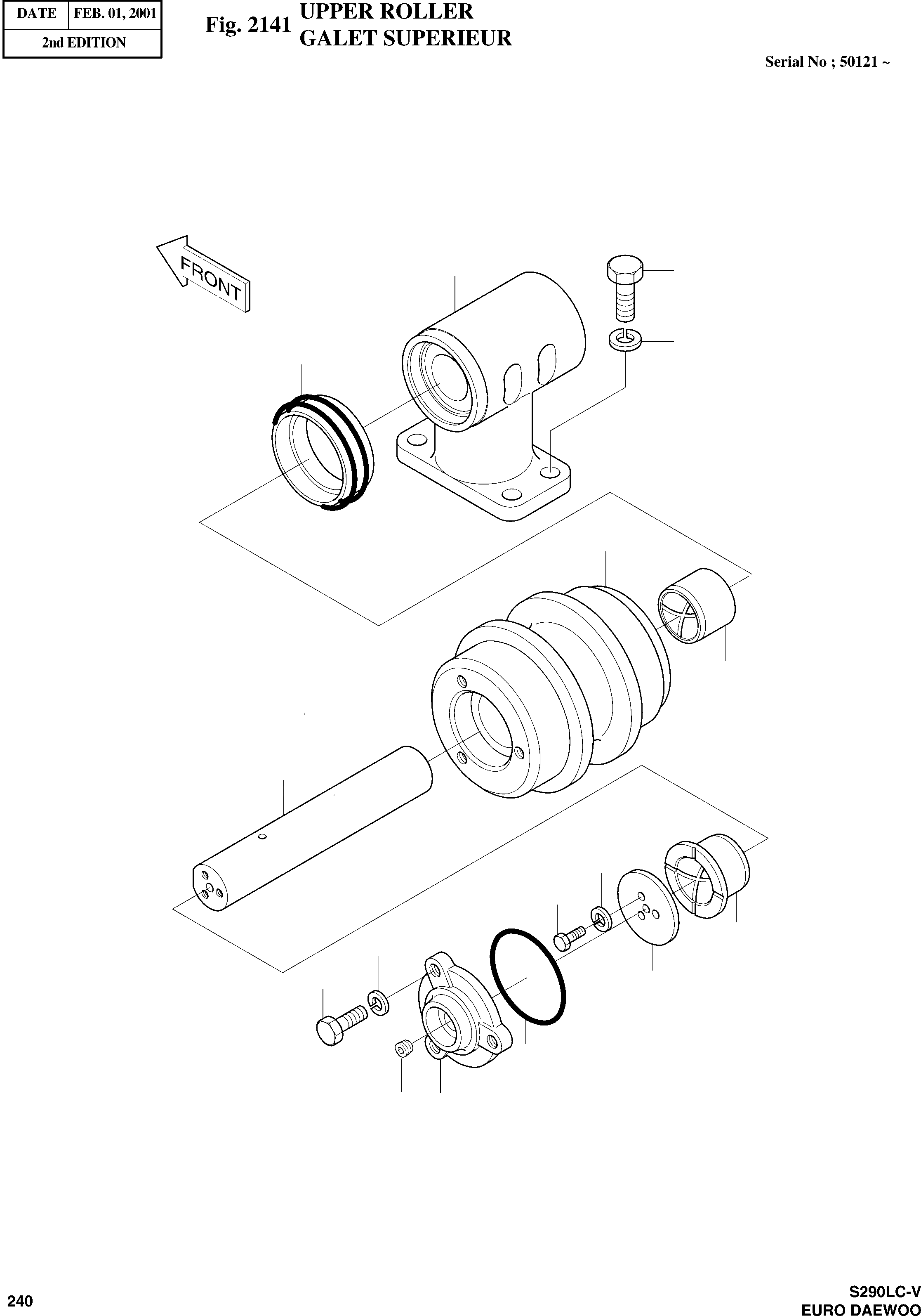 | DATE | FEB. 01, 2001 |
|---|---|
| 2nd EDITION | |

Fig. 2141 UPPER ROLLER
GALET SUPERIEUR

Serial No ; 50121 ~

FRONT

240

S290LC-V
EURO DAEWOO