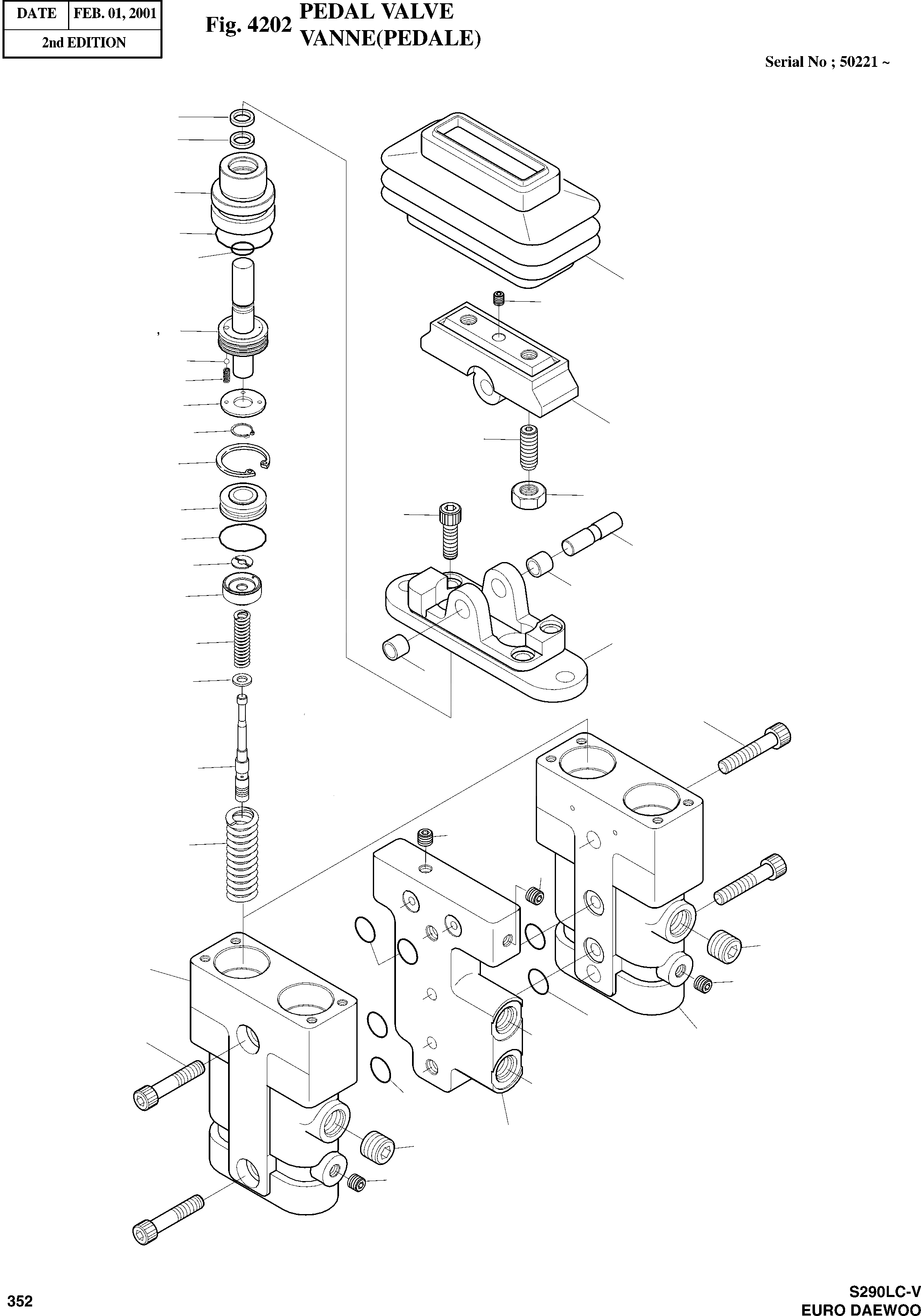 | DATE | FEB. 01, 2001 |
|---|---|
| 2nd EDITION | |

Fig. 4202 PEDAL VALVE
VANNE(PEDALE)

Serial No ; 50221 ~

352

S290LC-V
EURO DAEWOO