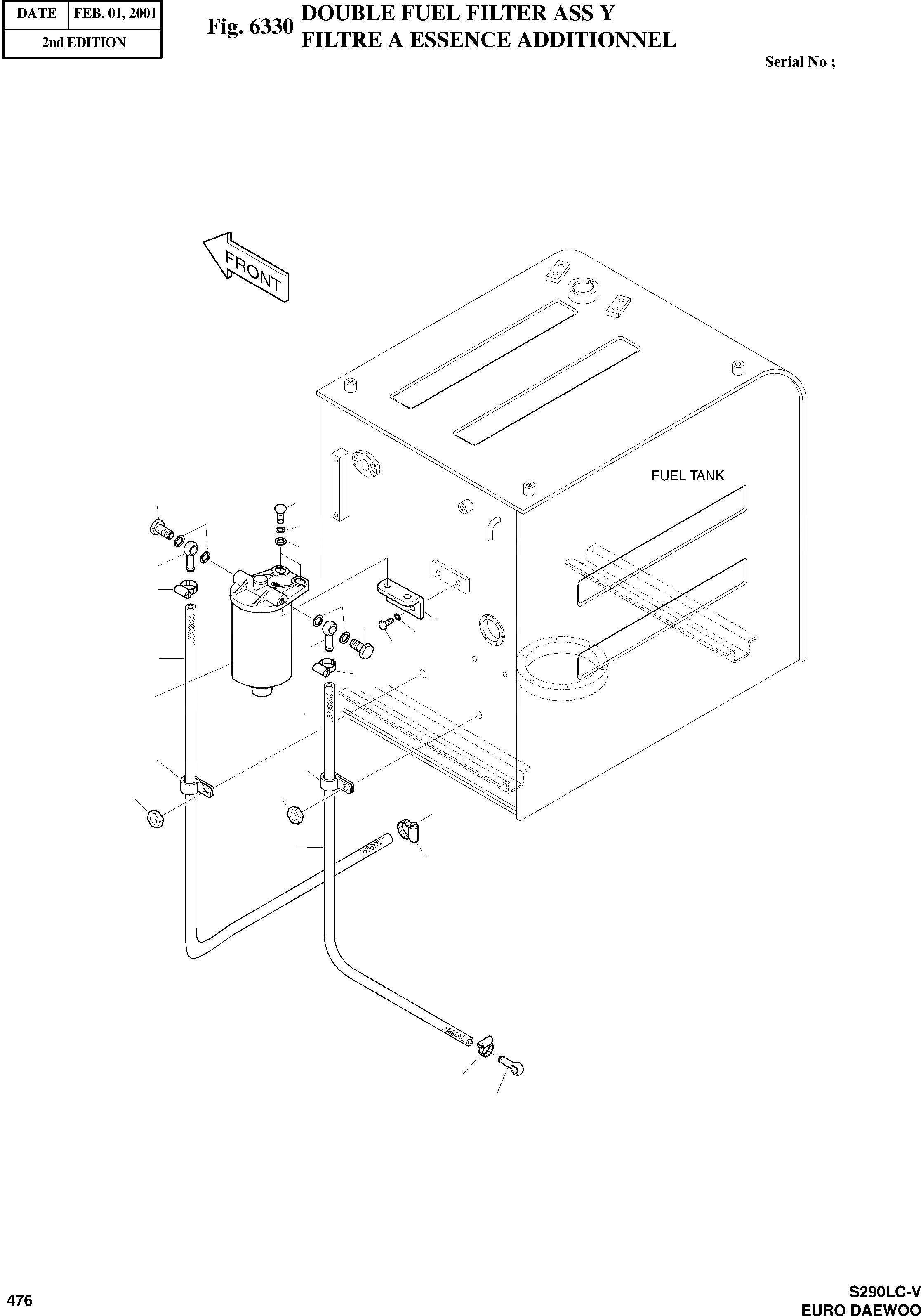 | DATE | FEB. 01, 2001 |
|---|---|
| 2nd EDITION | |

Fig. 6330 DOUBLE FUEL FILTER ASS Y
FILTRE A ESSENCE ADDITIONNEL

Serial No ;

FRONT

FUEL TANK

476

S290LC-V
EURO DAEWOO