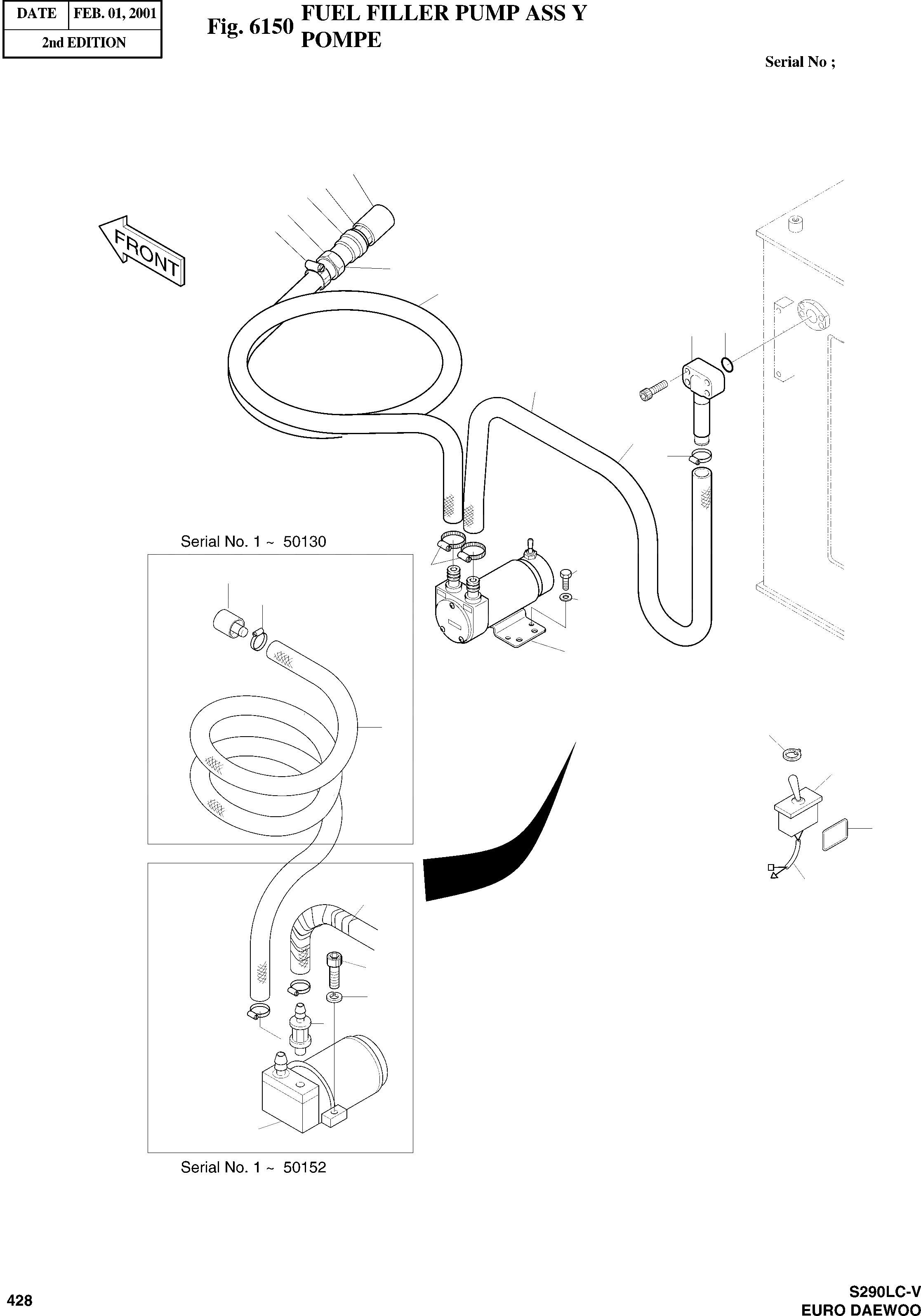 | DATE | FEB. 01, 2001 |
|---|---|
| 2nd EDITION | |

Fig. 6150 FUEL FILLER PUMP ASS Y
POMPE

Serial No ;

FRONT

Serial No. 1 ~ 50130

Serial No. 1 ~ 50152

428

S290LC-V
EURO DAEWOO