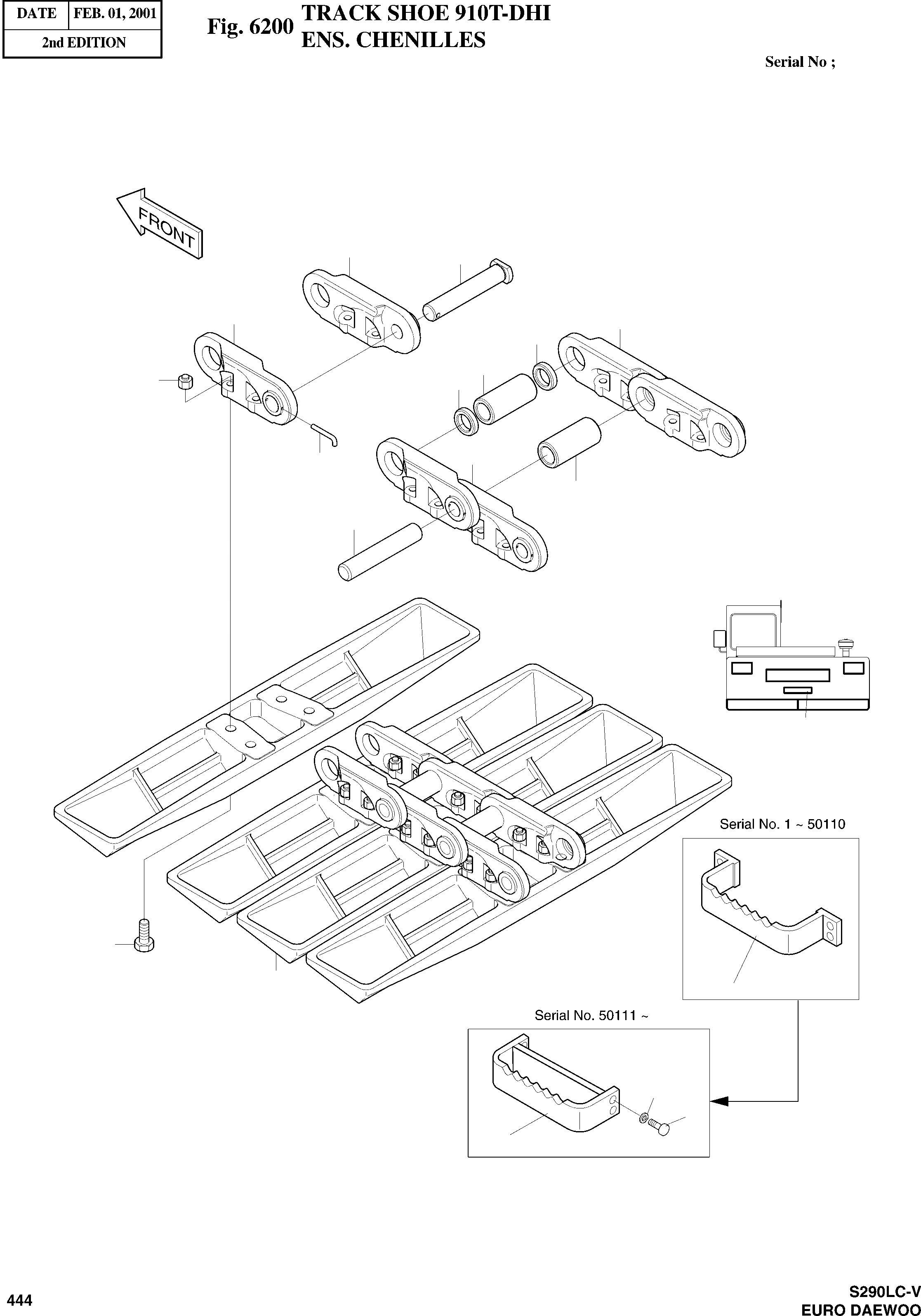 | DATE | FEB. 01, 2001 |
|---|---|
| 2nd EDITION | |

Fig. 6200 TRACK SHOE 910T-DHI
ENS. CHENILLES

Serial No ;

FRONT

Serial No. 1 ~ 50110

Serial No. 50111 ~

444

S290LC-V
EURO DAEWOO