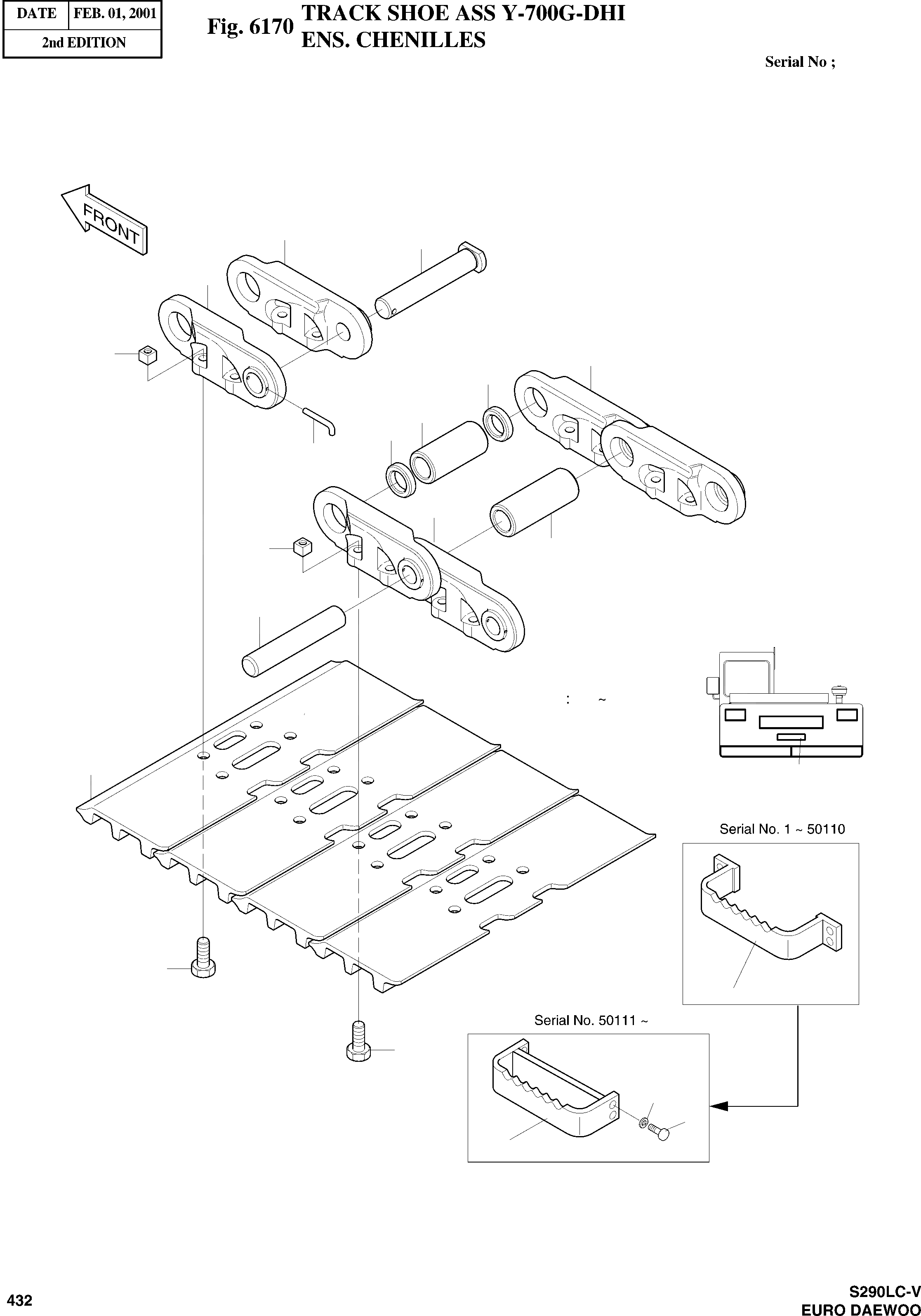 | DATE | FEB. 01, 2001 |
|---|---|
| 2nd EDITION | |

Fig. 6170 TRACK SHOE ASS Y-700G-DHI
ENS. CHENILLES

Serial No ;

FRONT

: ~

Serial No. 1 ~ 50110

Serial No. 50111 ~

432

S290LC-V
EURO DAEWOO