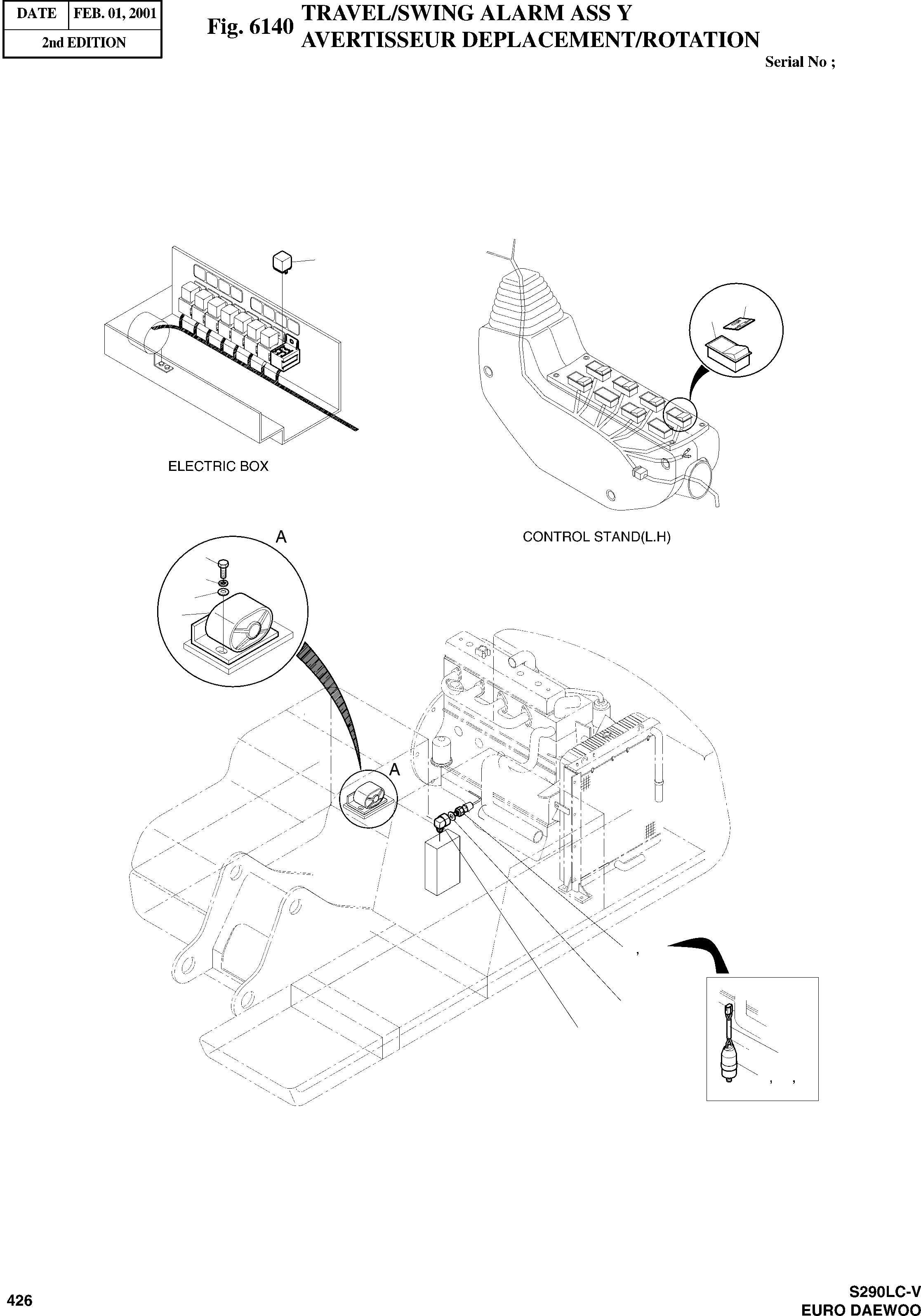 | DATE | FEB. 01, 2001 |
|---|---|
| 2nd EDITION | |

Fig. 6140 TRAVEL/SWING ALARM ASS Y
AVERTISSEUR DEPLACEMENT/ROTATION

Serial No ;

ELECTRIC BOX

CONTROL STAND(L.H)

A

A

,

, ,

426

S290LC-V
EURO DAEWOO