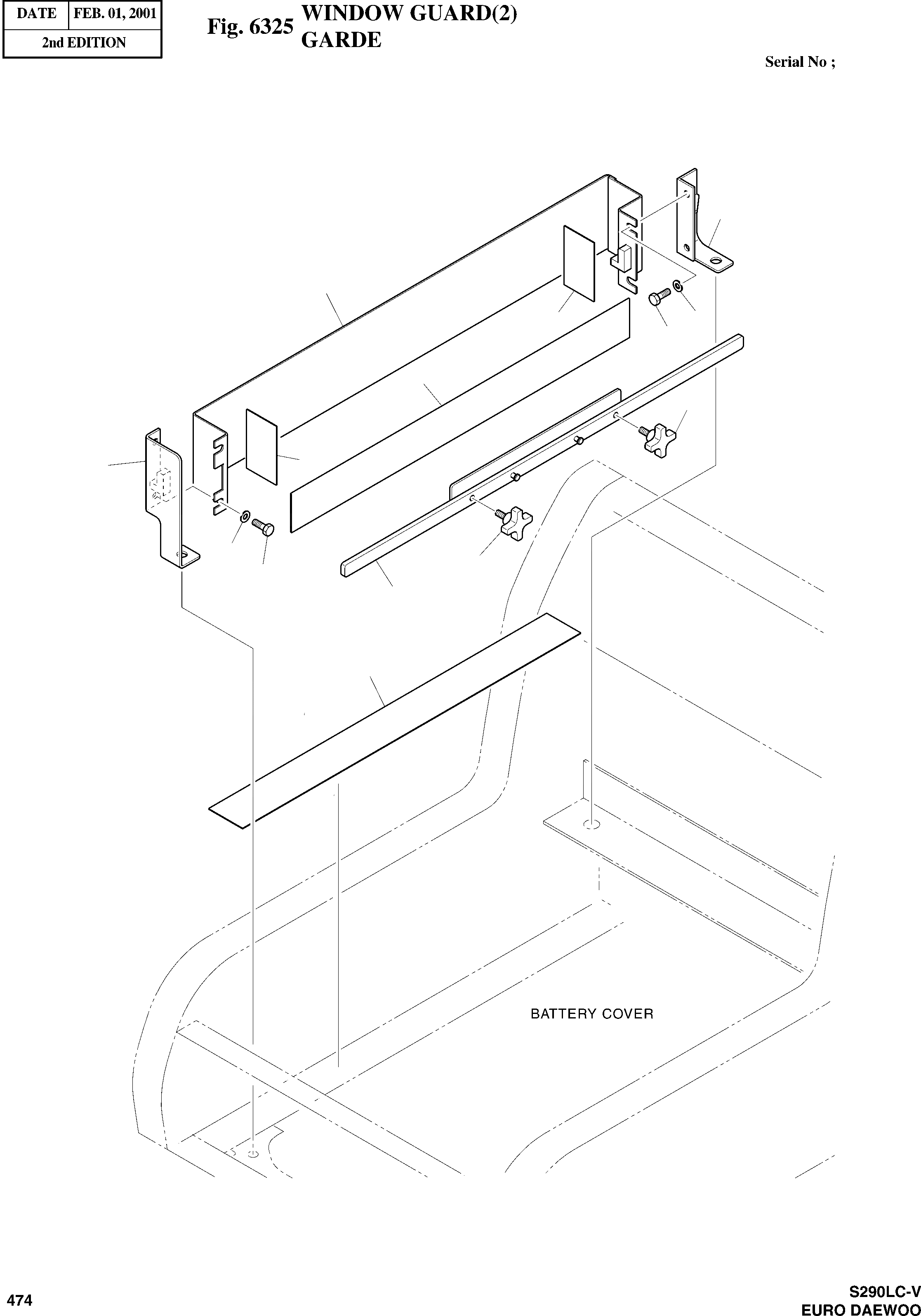 | DATE | FEB. 01, 2001 |
|---|---|
| 2nd EDITION | |

Fig. 6325 WINDOW GUARD(2)
GARDE

Serial No ;

BATTERY COVER

474

S290LC-V
EURO DAEWOO