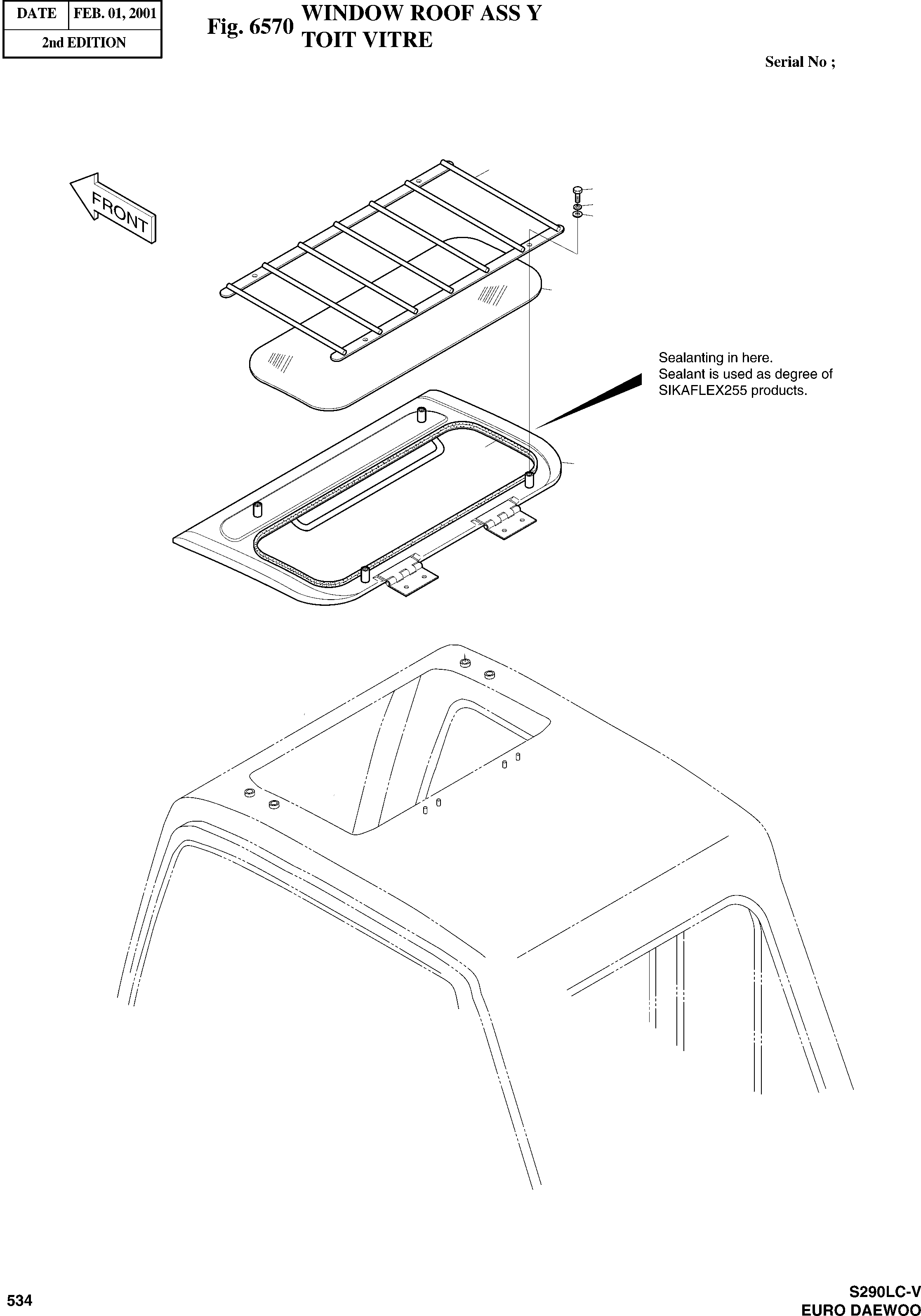 | DATE | FEB. 01, 2001 |
|---|---|
| 2nd EDITION | |

Fig. 6570 WINDOW ROOF ASS Y
TOIT VITRE

Serial No ;

FRONT

Sealanting in here.
Sealant is used as degree of SIKAFLEX255 products.

534

S290LC-V
EURO DAEWOO