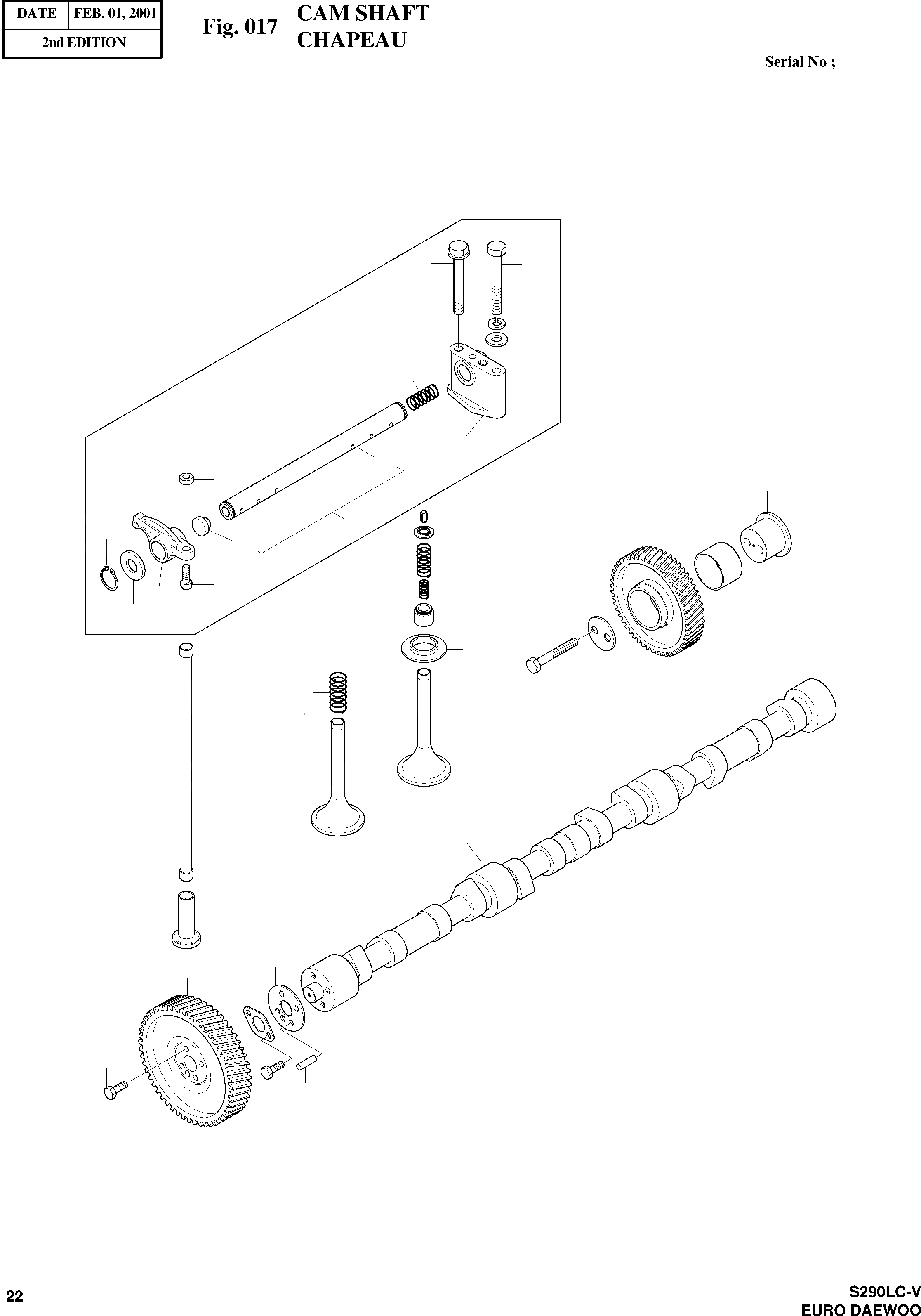 | DATE | FEB. 01, 2001 |
|---|---|
| 2nd EDITION | |

Fig. 017 CAM SHAFT CHAPEAU

Serial No ;

22

S290LC-V
EURO DAEWOO