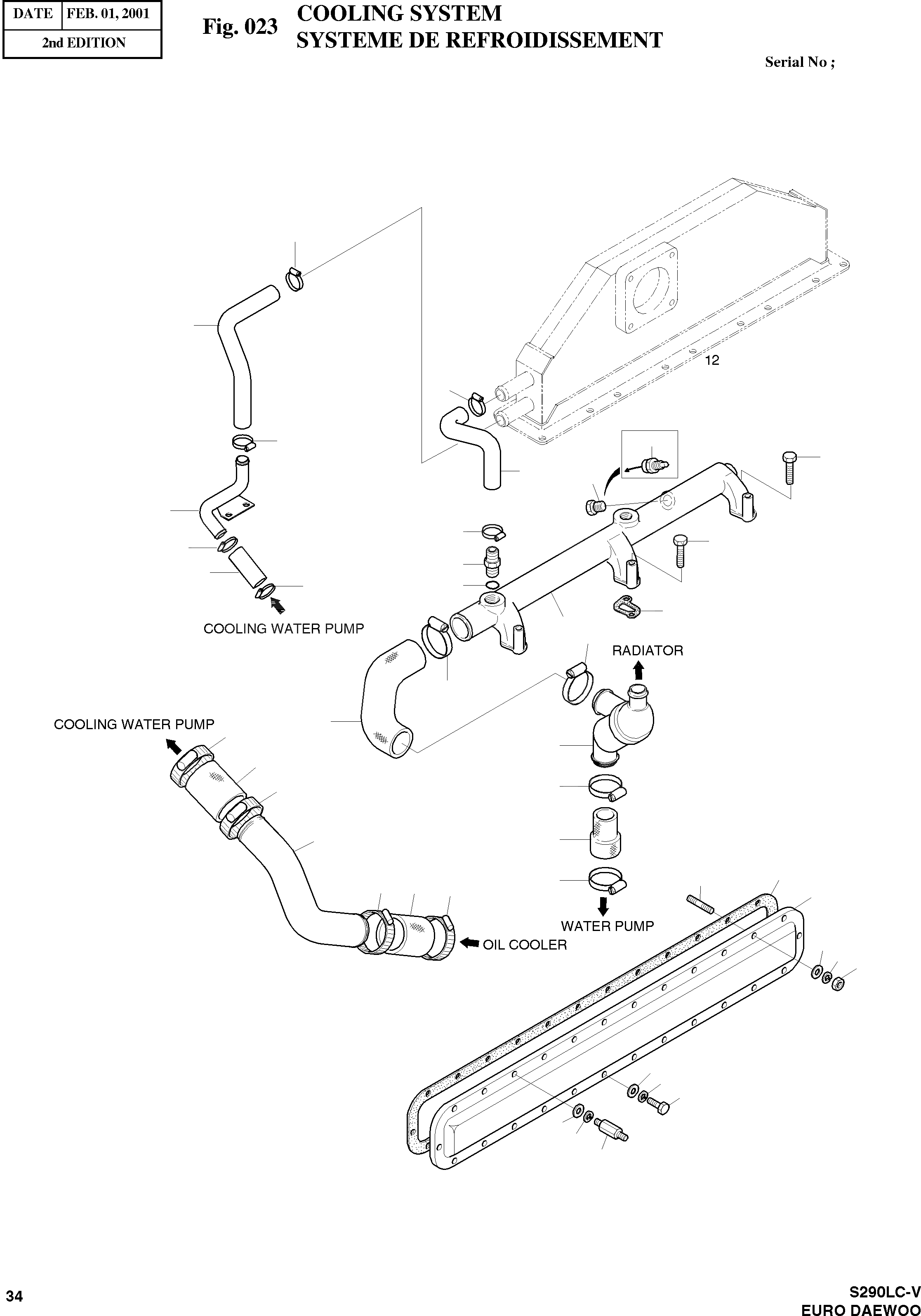 | DATE | FEB. 01, 2001 |
|---|---|
| 2nd EDITION | |

Fig. 023 COOLING SYSTEM
SYSTEME DE REFROIDISSEMENT

Serial No ;

12

COOLING WATER PUMP

RADIATOR

COOLING WATER PUMP

WATER PUMP

OIL COOLER

34

S290LC-V
EURO DAEWOO