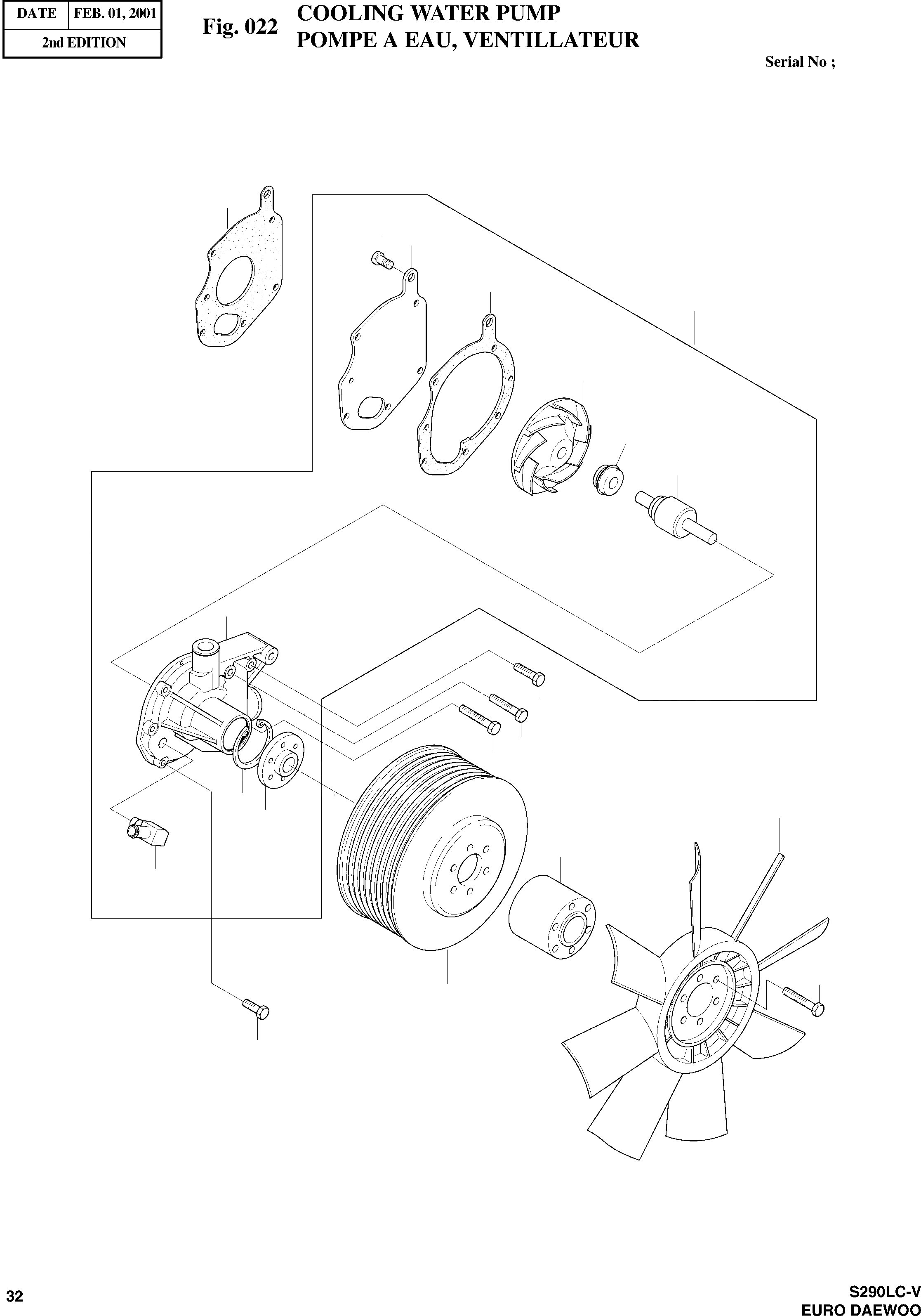 | DATE | FEB. 01, 2001 |
|---|---|
| 2nd EDITION | |

Fig. 022 COOLING WATER PUMP
POMPE A EAU, VENTILLATEUR

Serial No ;

32

S290LC-V
EURO DAEWOO