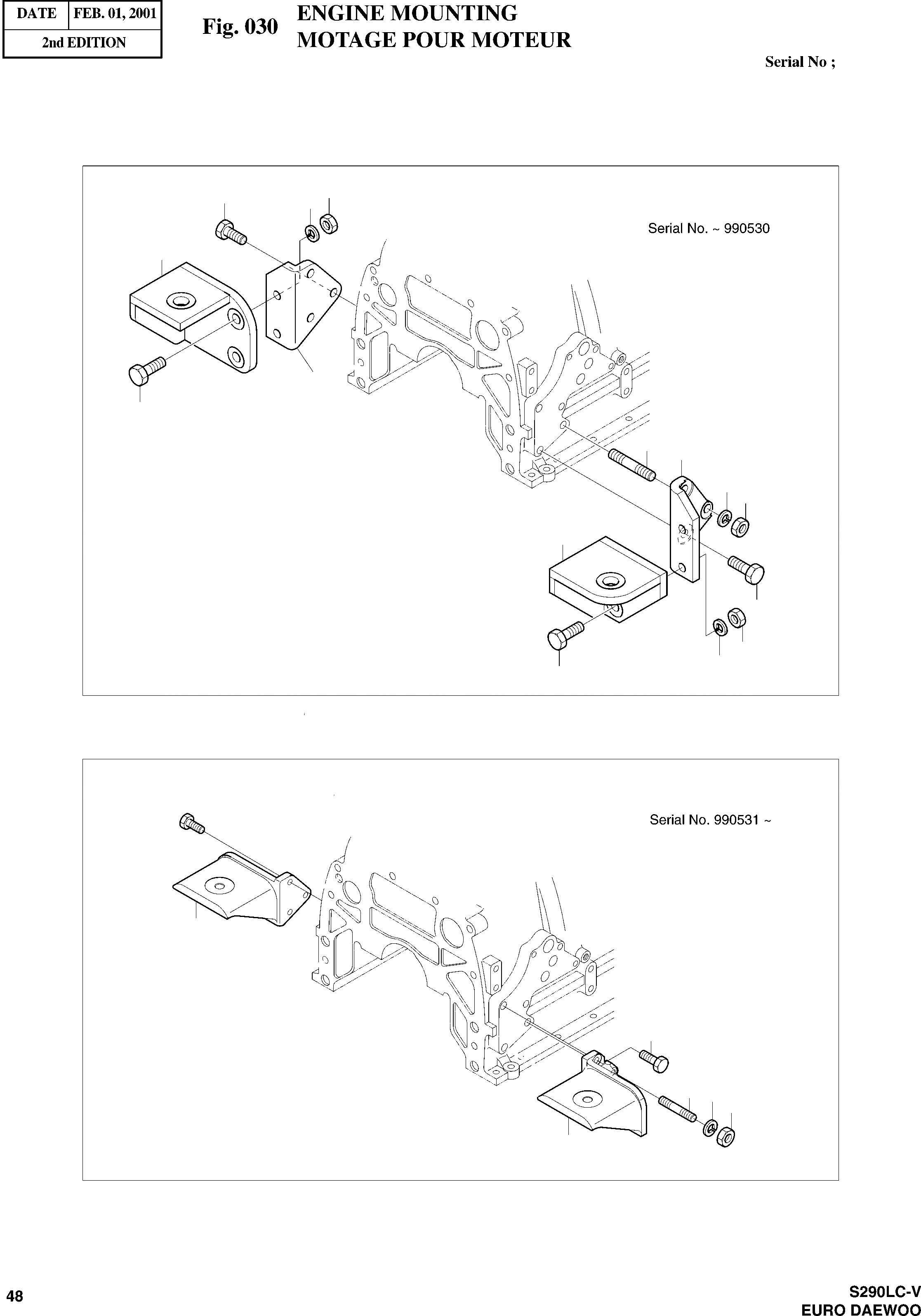 | DATE | FEB. 01, 2001 |
|---|---|
| 2nd EDITION | |

Fig. 030 ENGINE MOUNTING
MOTAGE POUR MOTEUR

Serial No ;

Serial No. ~ 990530

Serial No. 990531 ~

48

S290LC-V
EURO DAEWOO