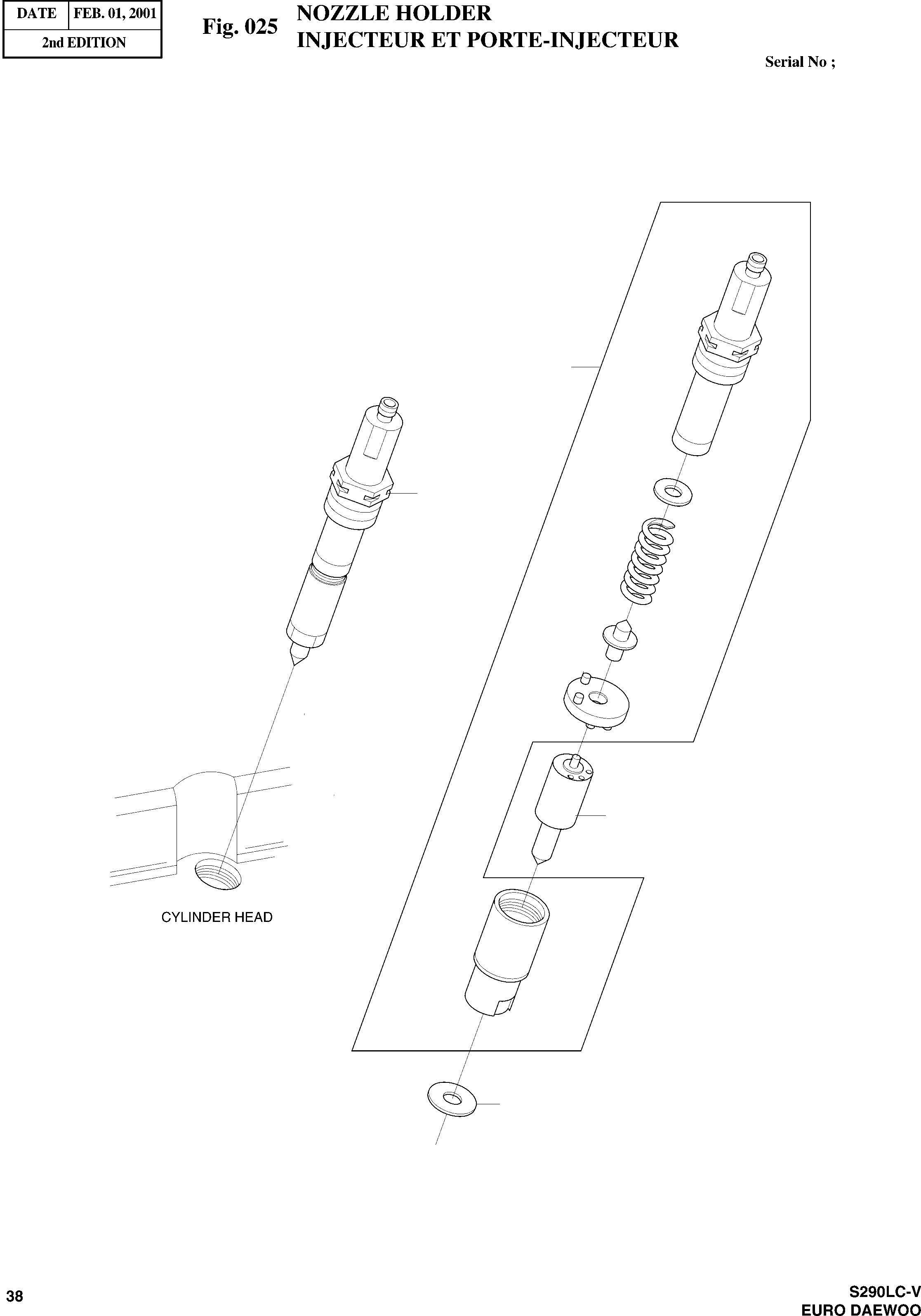 | DATE | FEB. 01, 2001 |
|---|---|
| 2nd EDITION | |

Fig. 025 NOZZLE HOLDER
INJECTEUR ET PORTE-INJECTEUR

Serial No ;

CYLINDER HEAD

38

S290LC-V
EURO DAEWOO