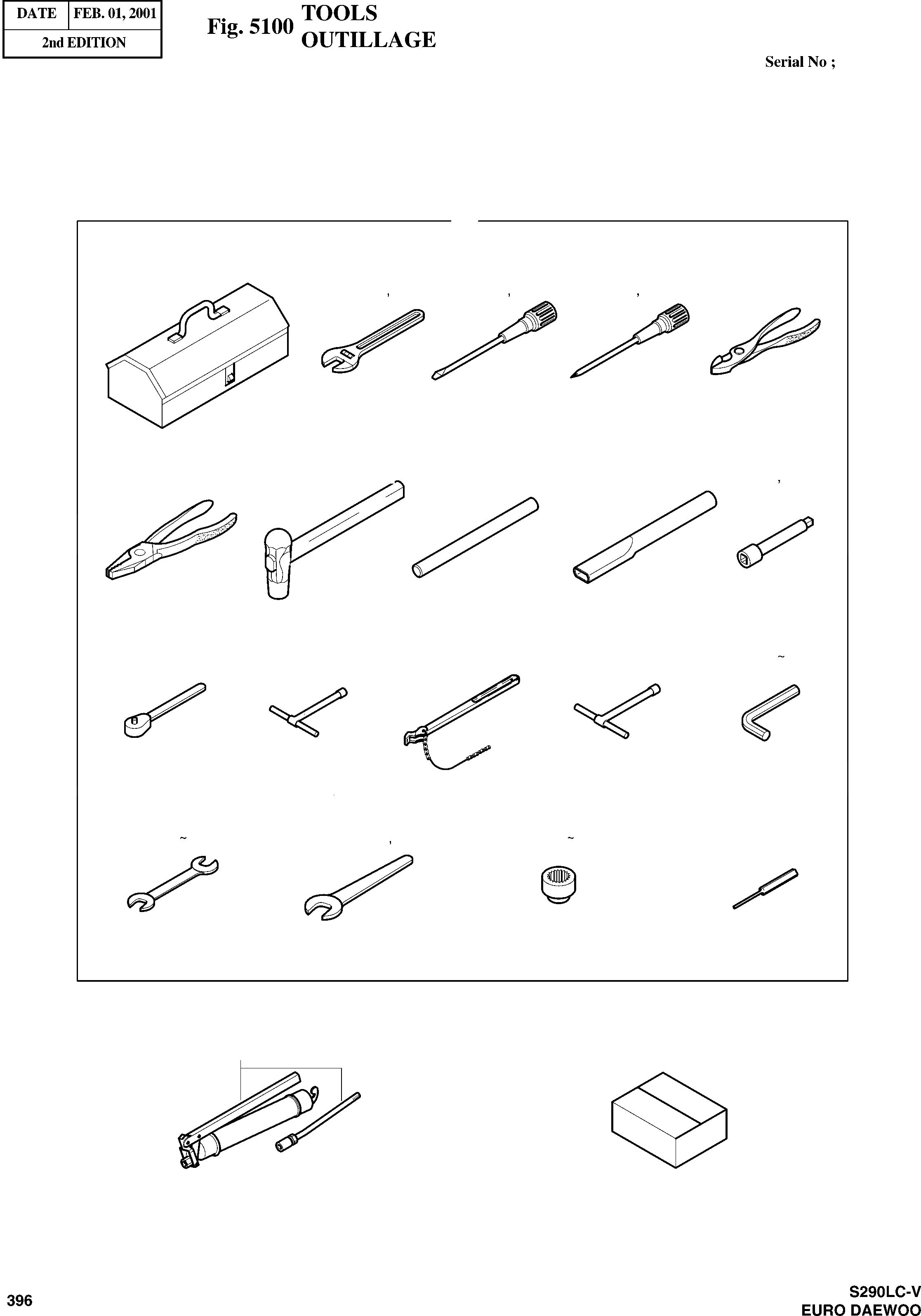 | DATE | FEB. 01, 2001 |
|---|---|
| 2nd EDITION | |

Fig. 5100 TOOLS
OUTILLAGE

Serial No ;

396

S290LC-V
EURO DAEWOO