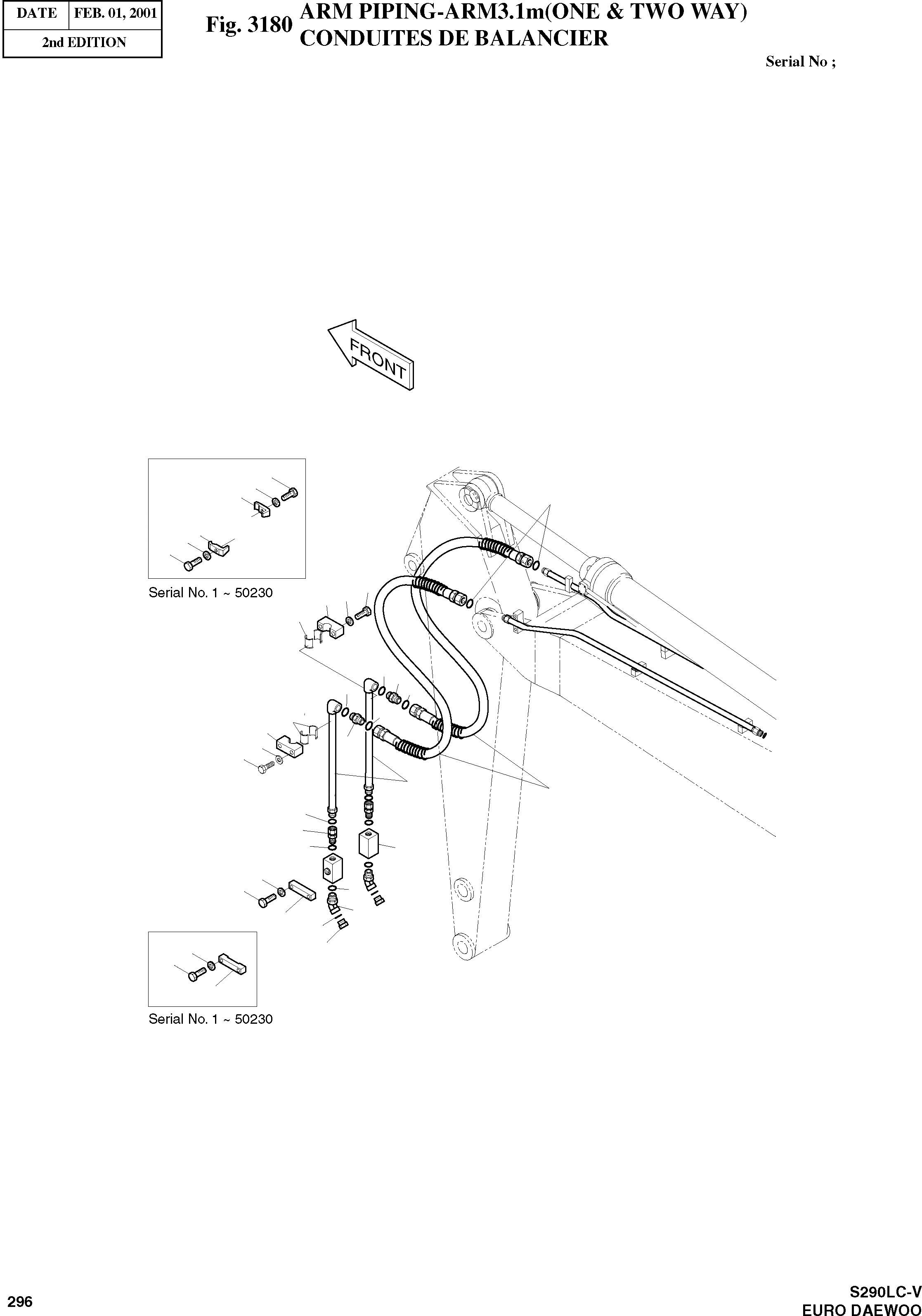 | DATE | FEB. 01, 2001 |
|---|---|
| 2nd EDITION | |

Fig. 3180 ARM PIPING-ARM3.1m(ONE & TWO WAY)
CONDUITES DE BALANCIER

Serial No ;

FRONT

Serial No. 1 ~ 50230

Serial No. 1 ~ 50230

296

S290LC-V
EURO DAEWOO