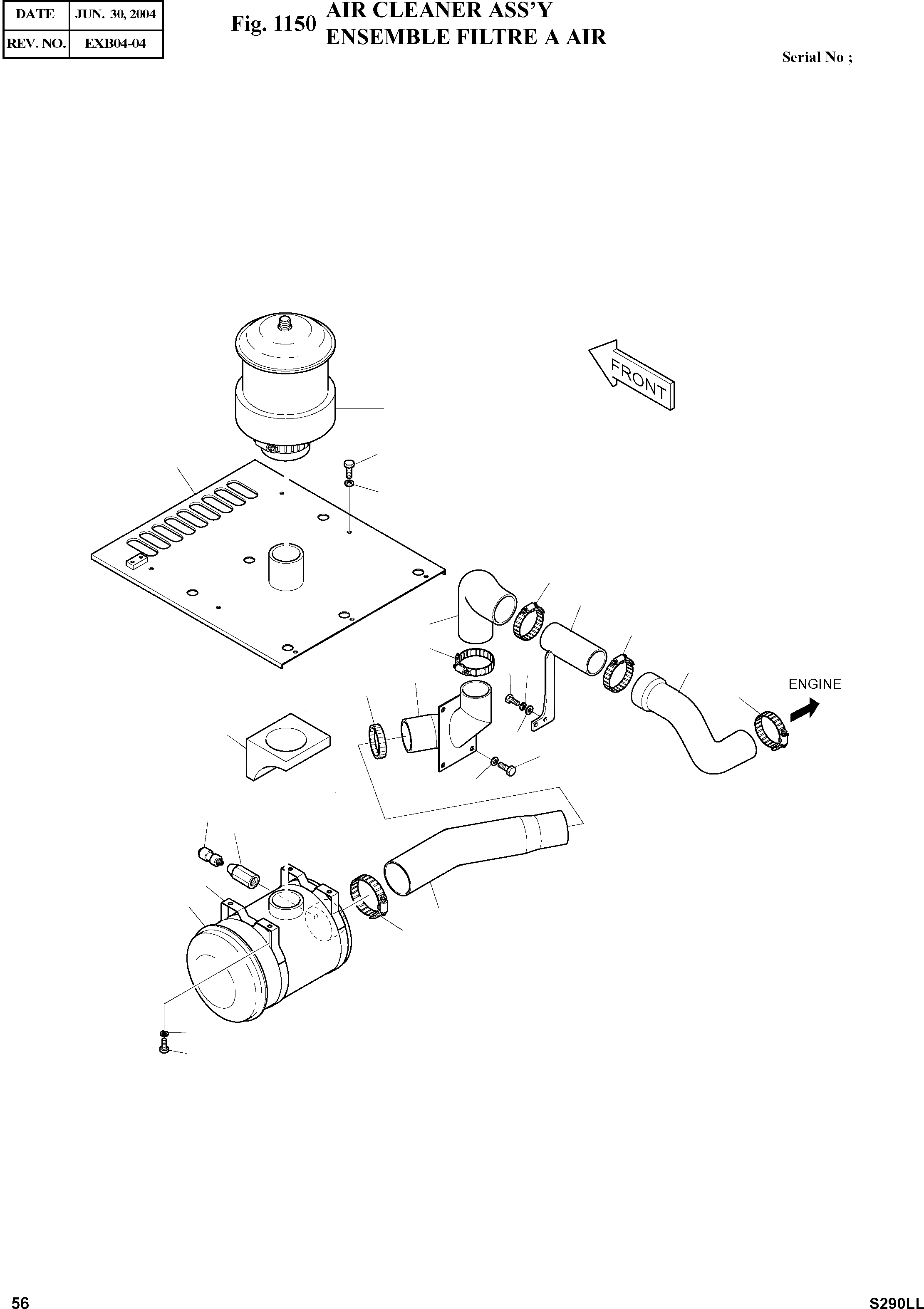 | DATE | JUN. 30, 2004 |
|---|---|
| REV. NO. | EXB04-04 |

Fig. 1150 AIR CLEANER ASS'Y
ENSEMBLE FILTRE A AIR

Serial No ;

FRONT

ENGINE

56

S290LL