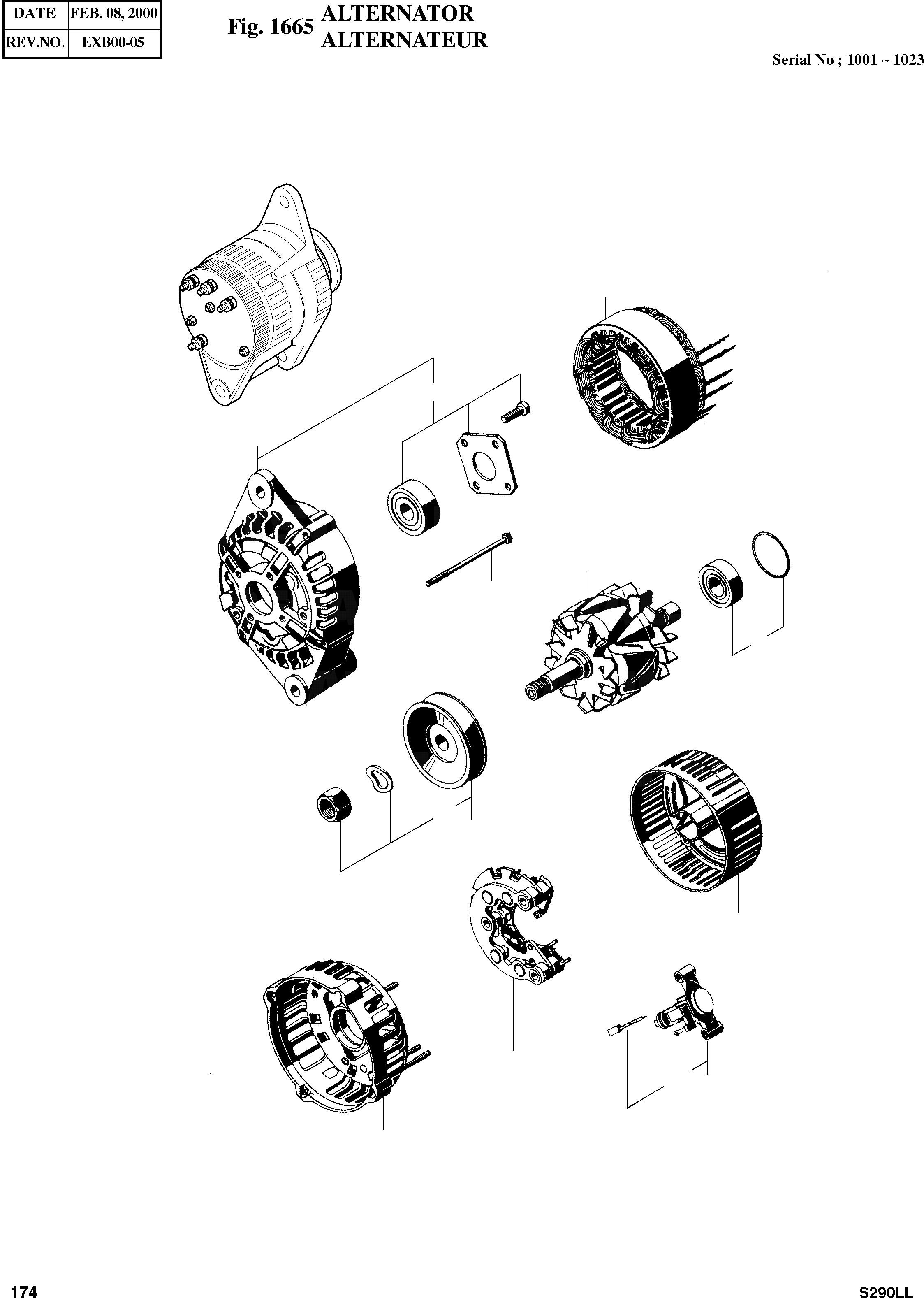 | DATE | FEB. 08, 2000 |
|---|---|
| REV.NO. | EXB00-05 |

Fig. 1665 ALTERNATOR
ALTERNATEUR

Serial No ; 1001 ~ 1023

174

S290LL