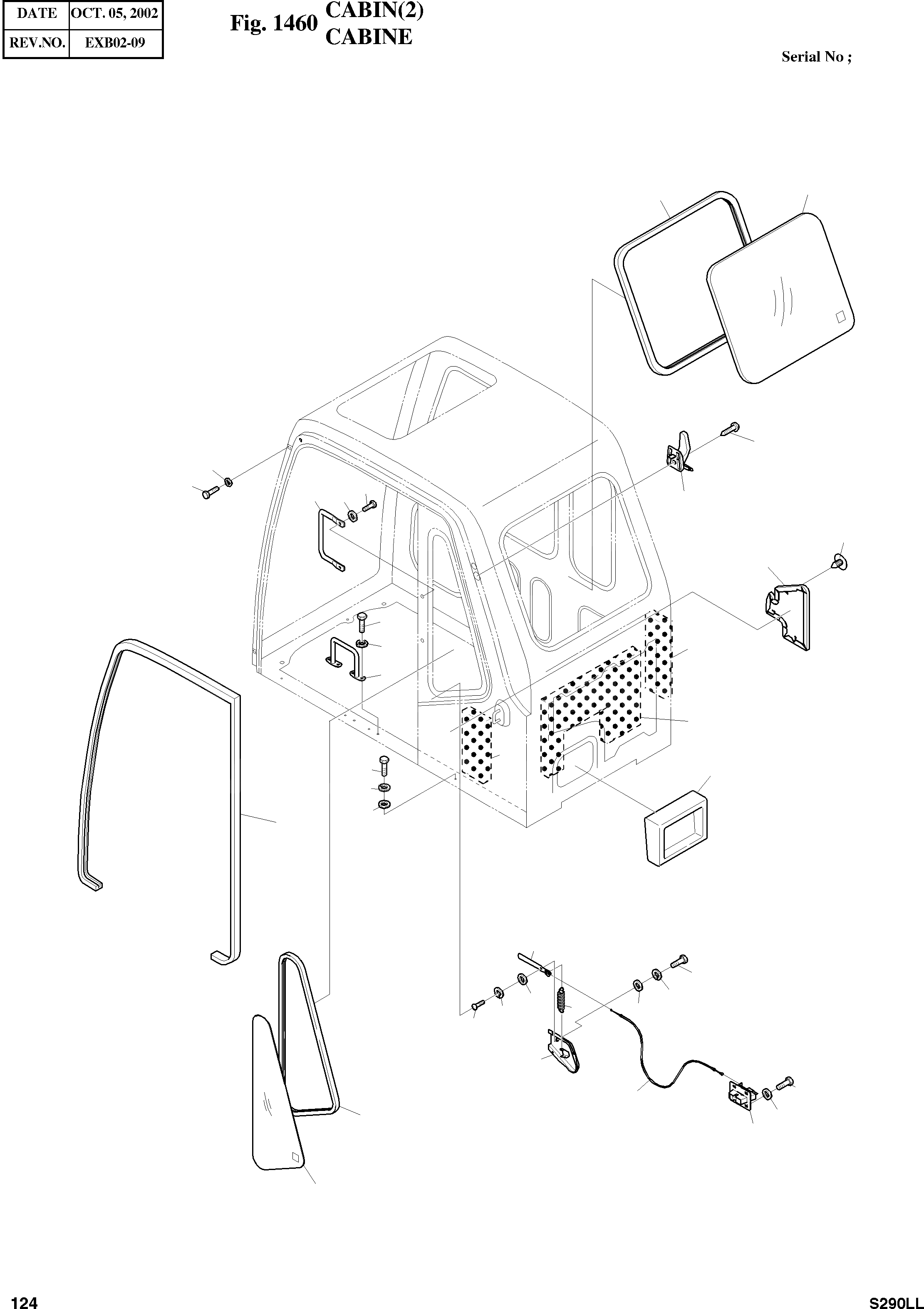 | DATE | OCT. 05, 2002 |
|---|---|
| REV.NO. | EXB02-09 |

Fig. 1460 CABIN(2)
CABINE

Serial No ;

124

S290LL