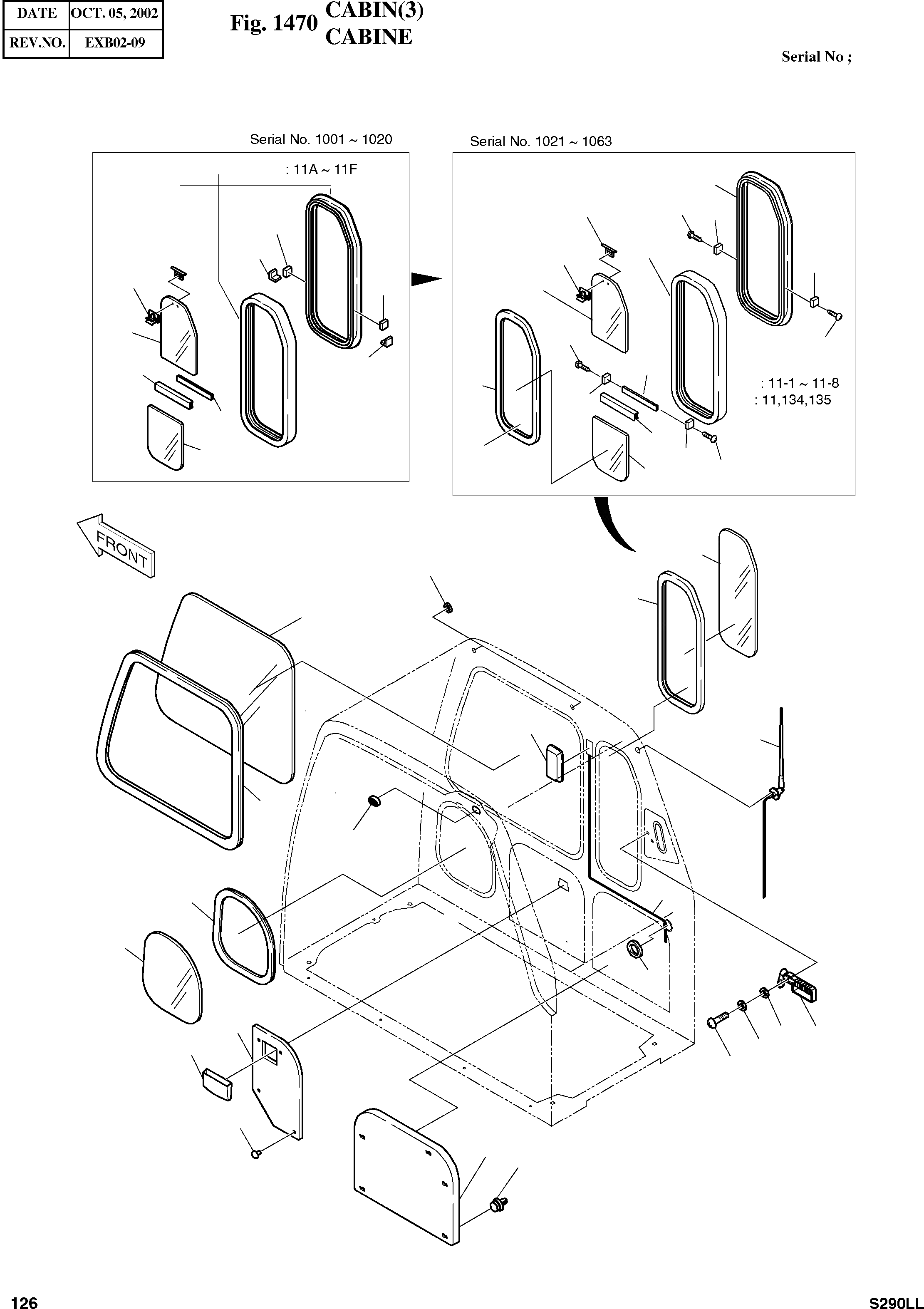 | DATE | OCT. 05, 2002 |
|---|---|
| REV.NO. | EXB02-09 |

Fig. 1470 CABIN(3)
CABINE

Serial No ;

Serial No. 1001 ~ 1020

: 11A ~ 11F

Serial No. 1021 ~ 1063

: 11-1 ~ 11-8
: 11,134,135

FRONT

126

S290LL