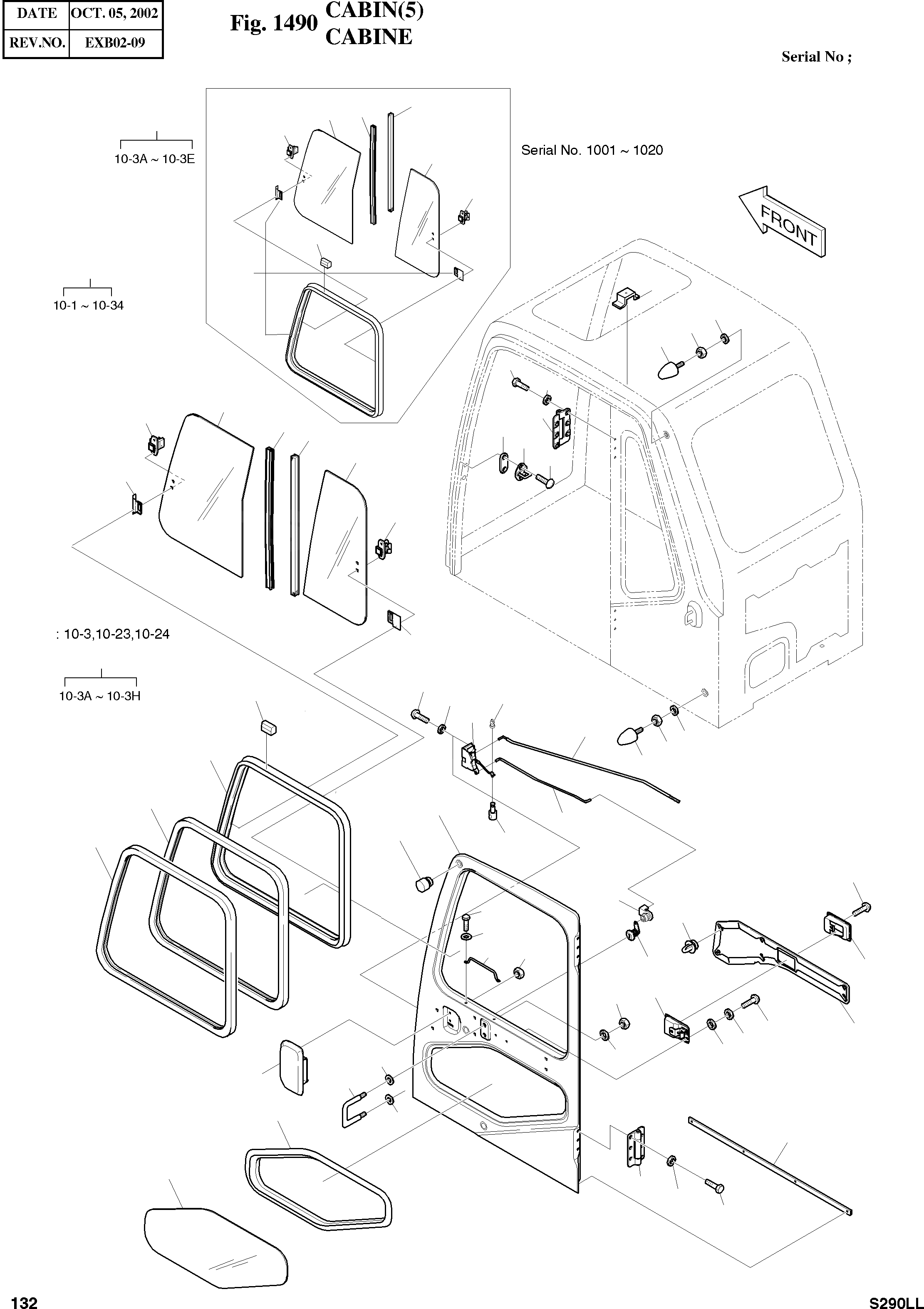 | DATE | OCT. 05, 2002 |
|---|---|
| REV.NO. | EXB02-09 |

Fig. 1490 CABIN(5)
CABINE

Serial No ;

10-3A ~ 10-3E

Serial No. 1001 ~ 1020

FRONT

10-1 ~ 10-34

: 10-3,10-23,10-24

10-3A ~ 10-3H

132

S290LL