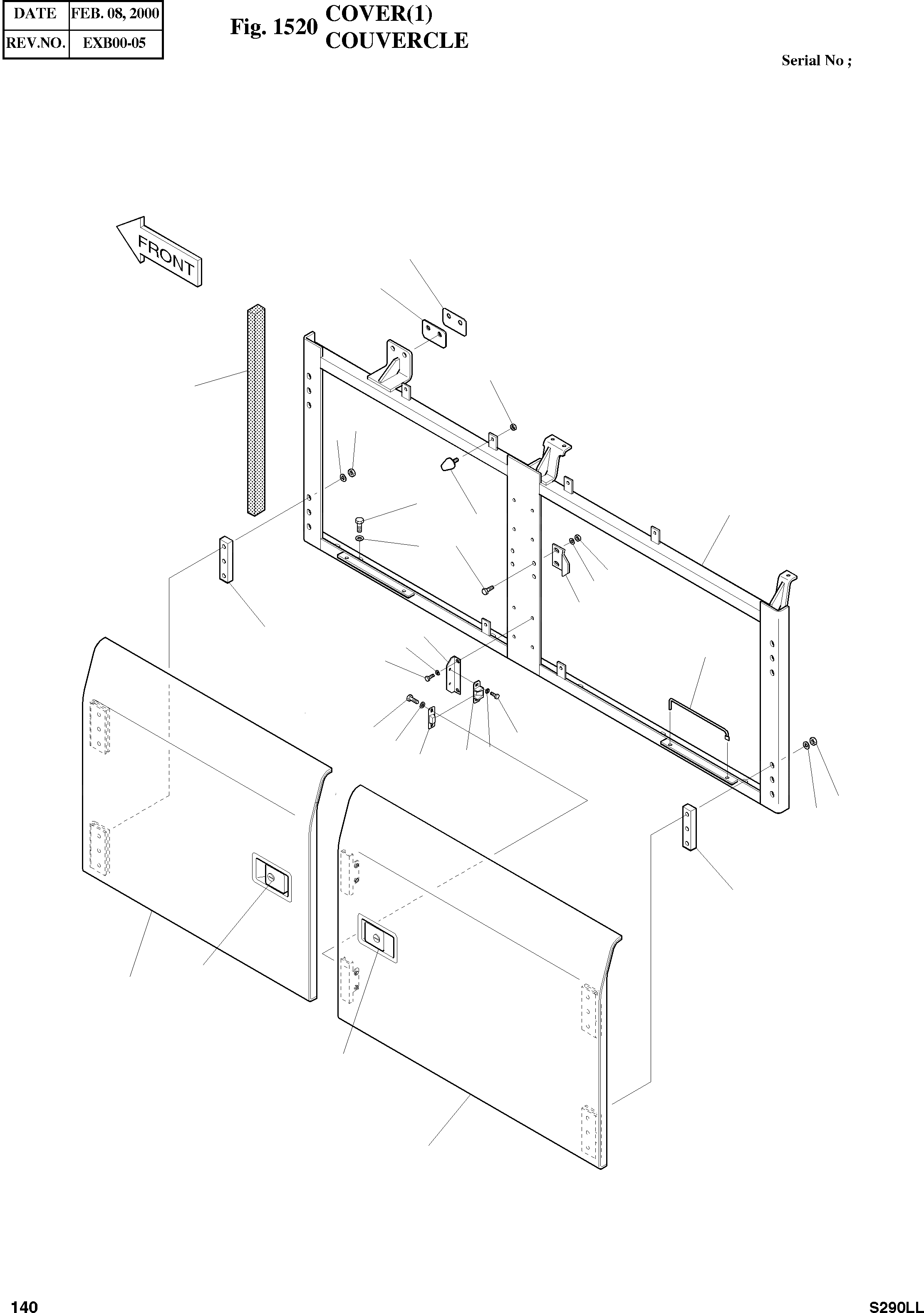 | DATE | FEB. 08, 2000 |
|---|---|
| REV.NO. | EXB00-05 |

Fig. 1520 COVER(1)
COUVERCLE

Serial No ;

FRONT

140

S290LL