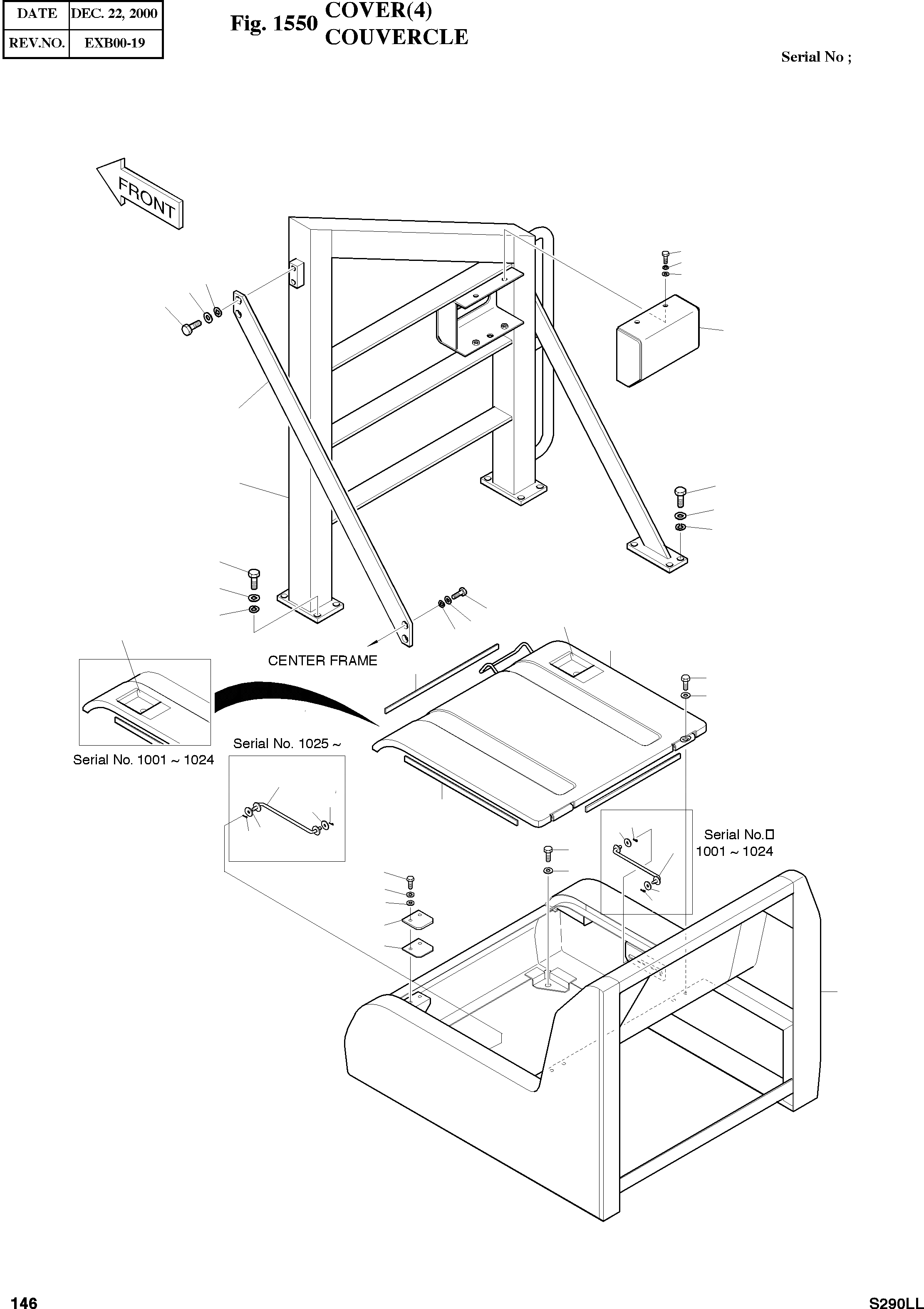 | DATE | DEC. 22, 2000 |
|---|---|
| REV.NO. | EXB00-19 |

Fig. 1550 COVER(4)
COUVERCLE

Serial No ;

FRONT

CENTER FRAME

Serial No. 1001 ~ 1024

Serial No. 1025 ~

Serial No.
1001 ~ 1024

146

S290LL