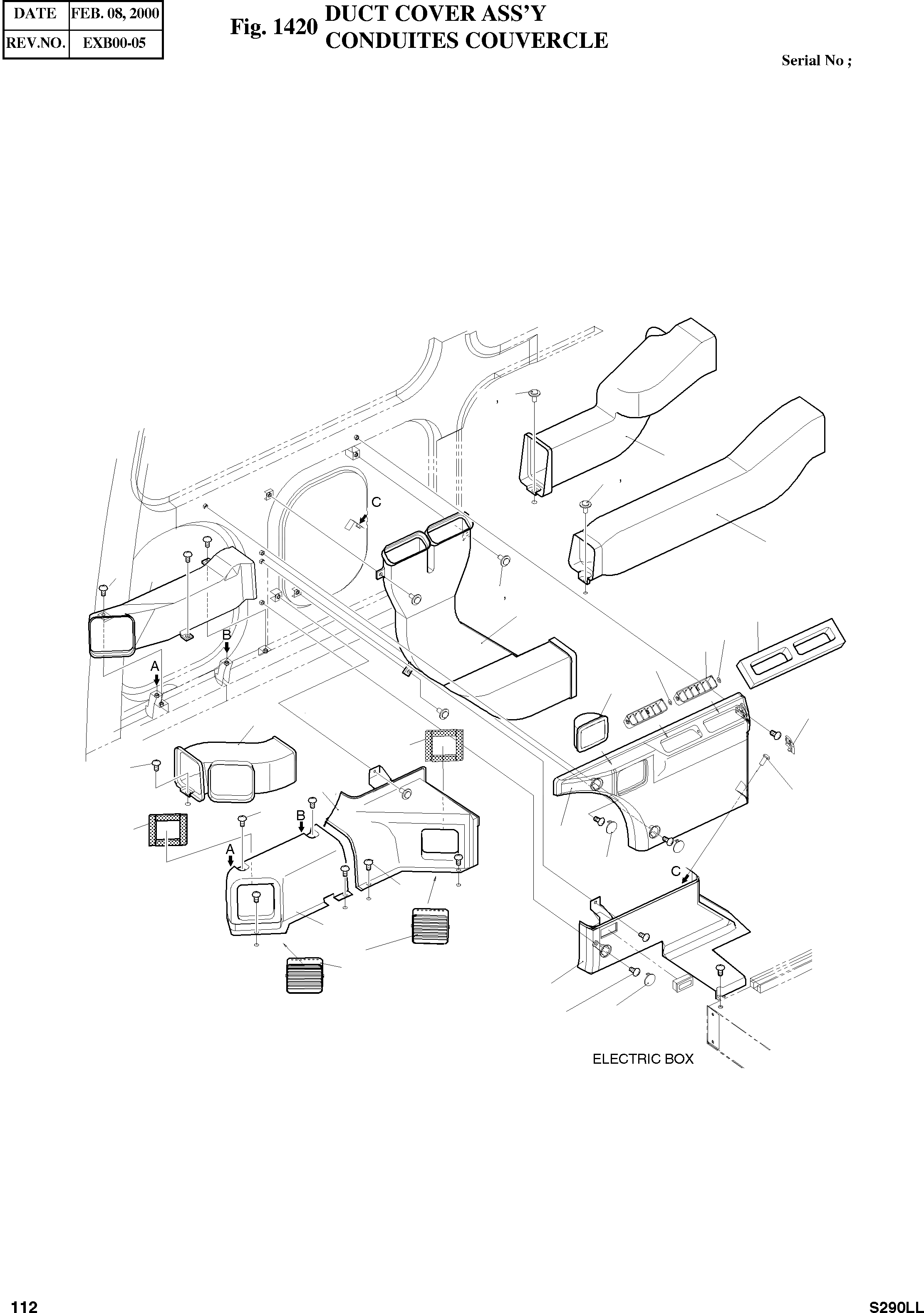 | DATE | FEB. 08, 2000 |
|---|---|
| REV.NO. | EXB00-05 |

Fig. 1420 DUCT COVER ASS'Y
CONDUITES COUVERCLE

Serial No ;

C

B

A

B

A

C

ELECTRIC BOX

112

S290LL