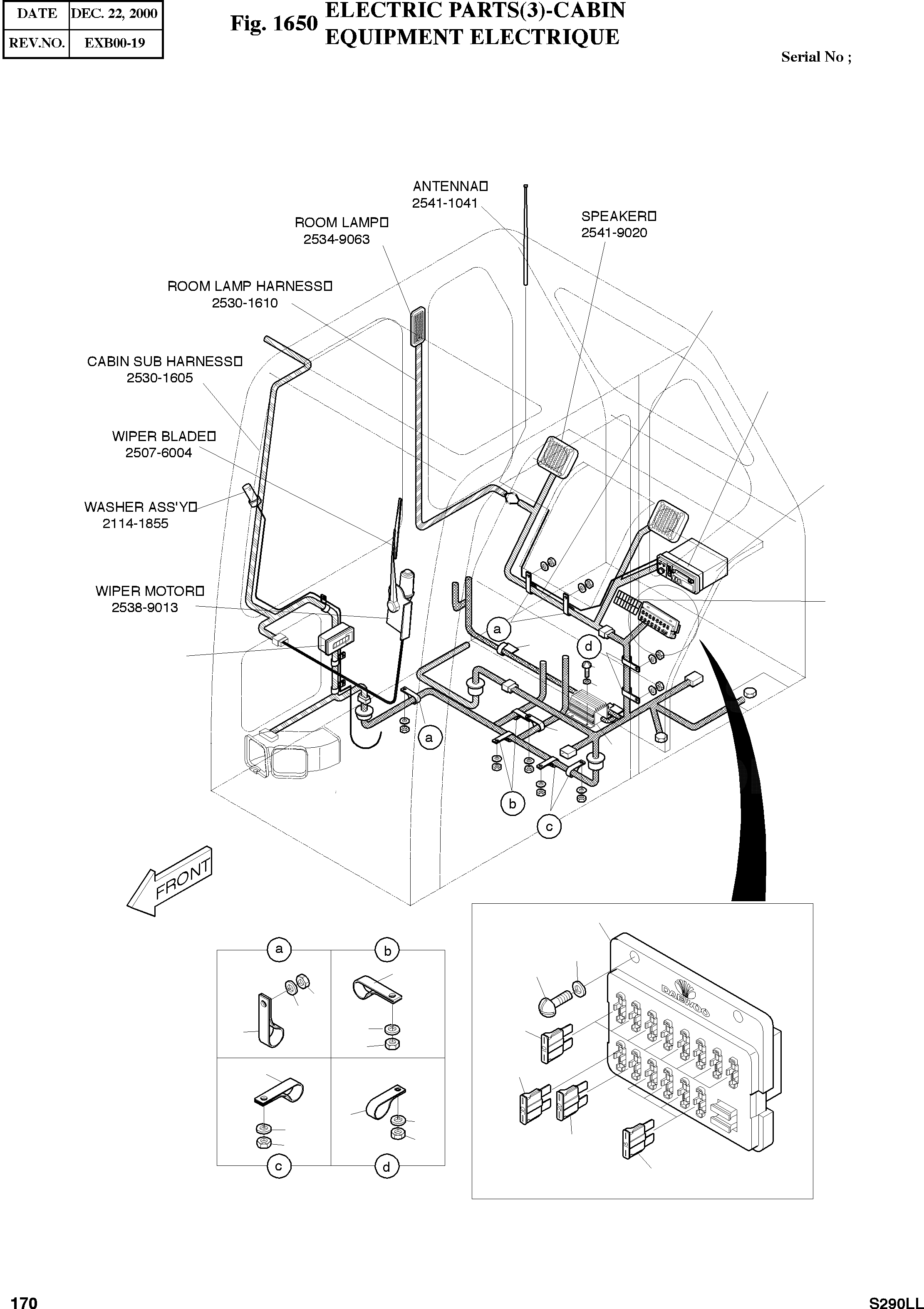 | DATE | DEC. 22, 2000 |
|---|---|
| REV.NO. | EXB00-19 |

Fig. 1650 ELECTRIC PARTS(3)-CABIN
EQUIPMENT ELECTRIQUE

Serial No ;

ANTENNA
2541-1041

ROOM LAMP
2534-9063

SPEAKER
2541-9020

ROOM LAMP HARNESS
2530-1610

CABIN SUB HARNESS
2530-1605

WIPER BLADE
2507-6004

WASHER ASS'Y
2114-1855

WIPER MOTOR
2538-9013

a

d

a

b

c

FRONT

a

b

c

d

DAEWOO

170

S290LL