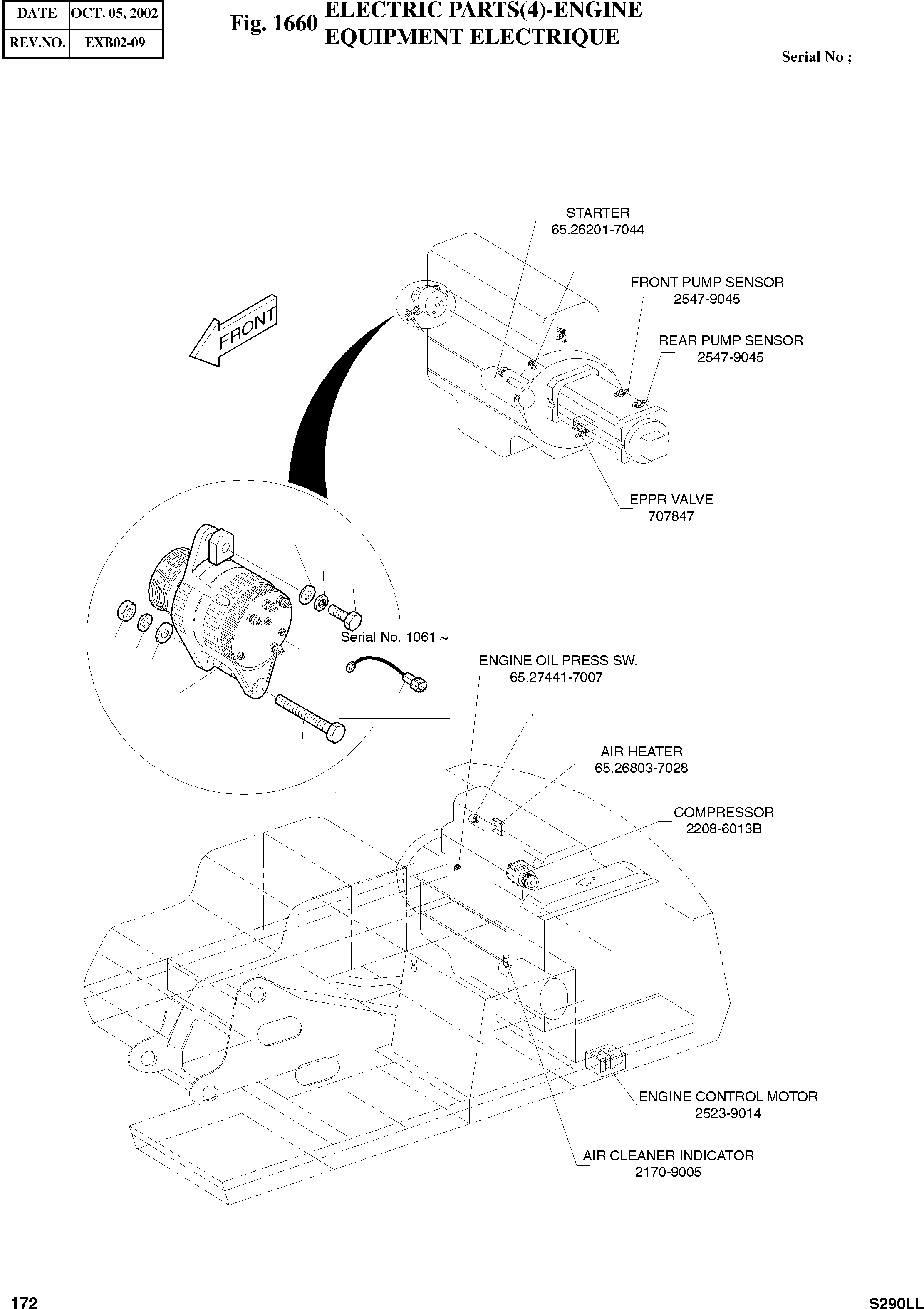 | DATE | OCT. 05, 2002 |
|---|---|
| REV.NO. | EXB02-09 |

Fig. 1660 ELECTRIC PARTS(4)-ENGINE
EQUIPMENT ELECTRIQUE

Serial No ;

STARTER
65.26201-7044

FRONT PUMP SENSOR
2547-9045

REAR PUMP SENSOR
2547-9045

FRONT

EPPR VALVE
707847

Serial No. 1061 ~

ENGINE OIL PRESS SW.
65.27441-7007

AIR HEATER
65.26803-7028

COMPRESSOR
2208-6013B

ENGINE CONTROL MOTOR
2523-9014

AIR CLEANER INDICATOR
2170-9005

172

S290LL