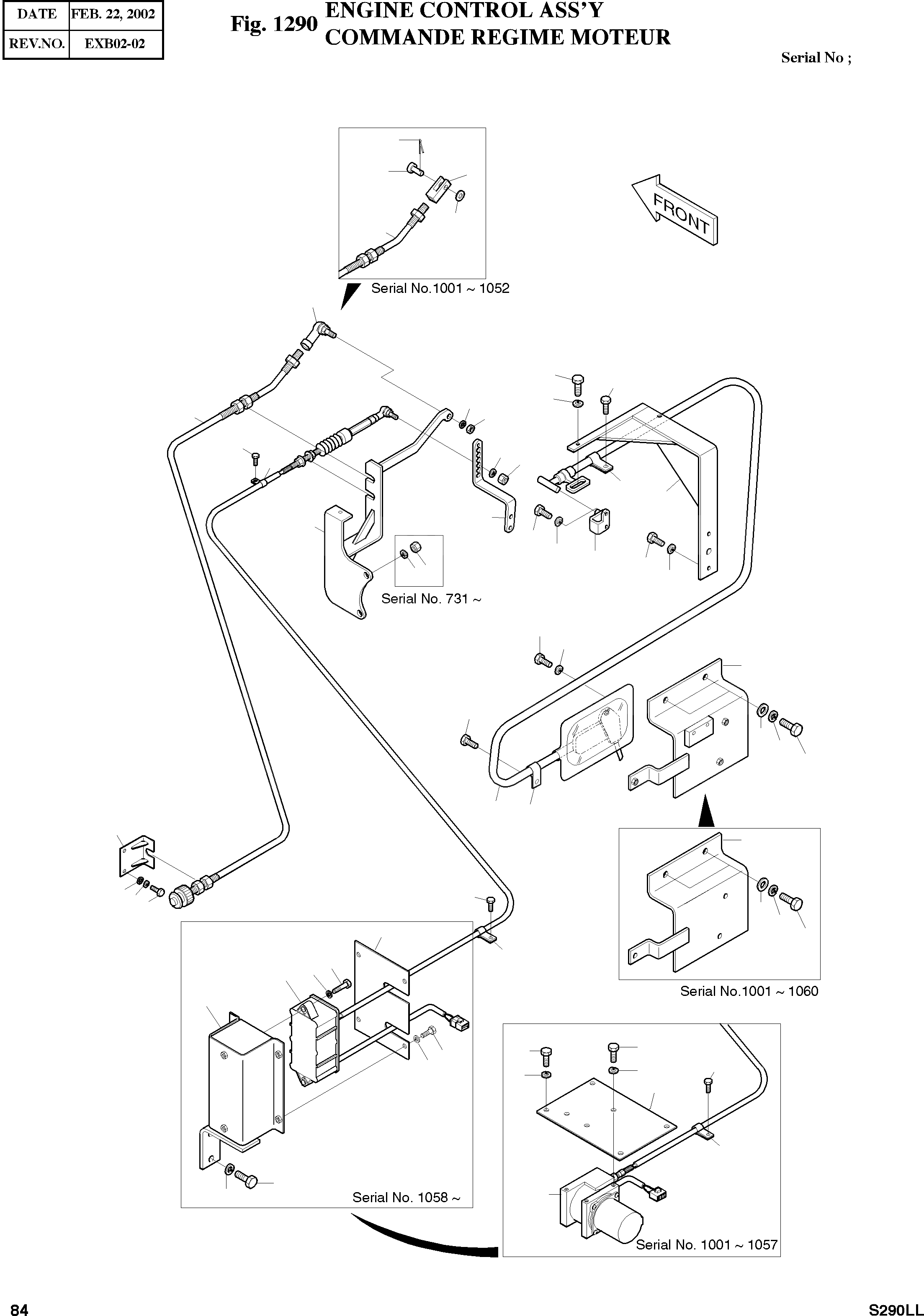 | DATE | FEB. 22, 2002 |
|---|---|
| REV.NO. | EXB02-02 |

Fig. 1290 ENGINE CONTROL ASS'Y
COMMANDE REGIME MOTEUR

Serial No ;

FRONT

Serial No.1001 ~ 1052

Serial No. 731 ~

Serial No.1001 ~ 1060

Serial No. 1058 ~

Serial No. 1001 ~ 1057

84

S290LL