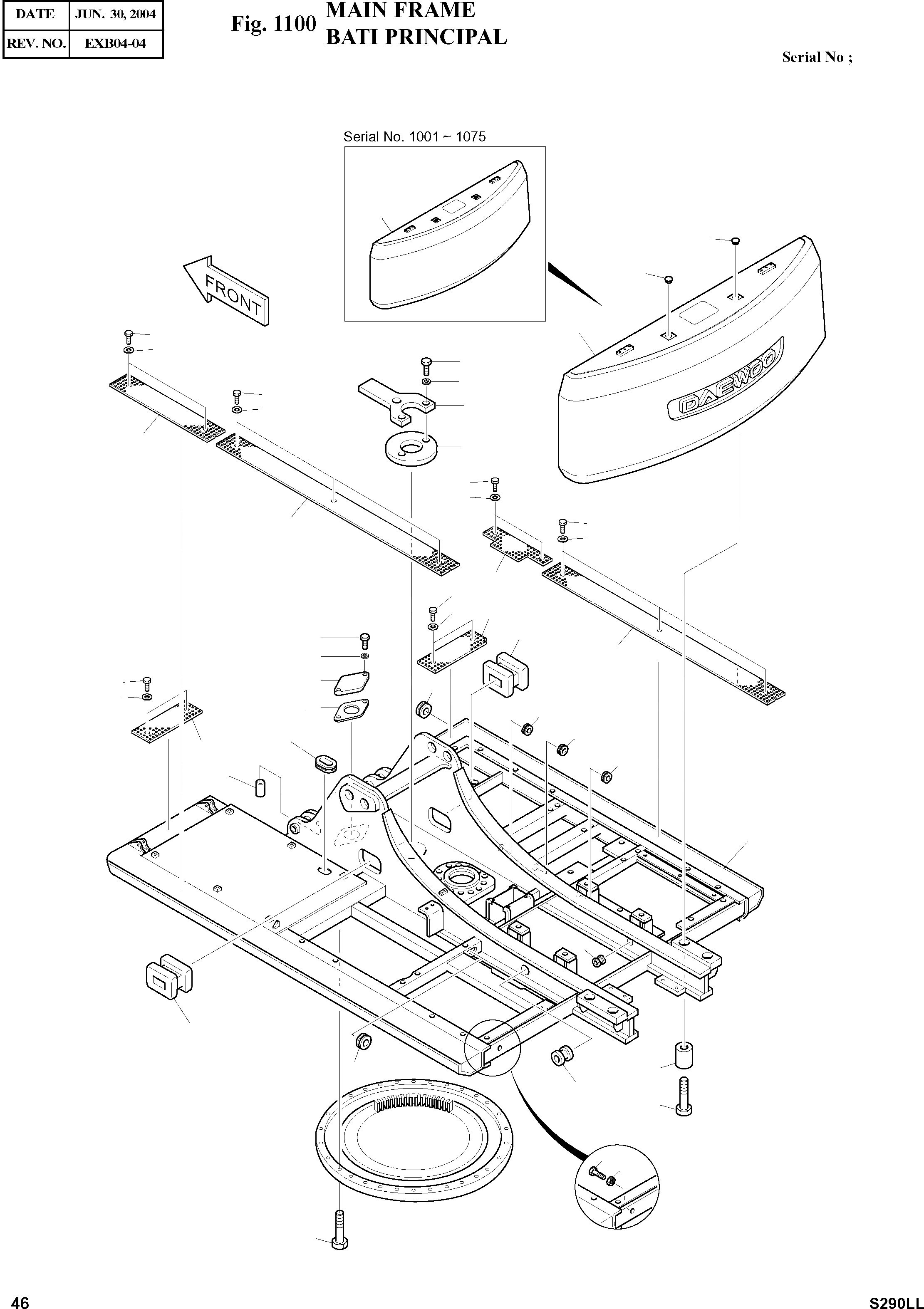 | DATE | JUN. 30, 2004 |
|---|---|
| REV. NO. | EXB04-04 |

Fig. 1100 MAIN FRAME
BATI PRINCIPAL

Serial No ;

Serial No. 1001 ~ 1075

FRONT

DAEWOO

46

S290LL