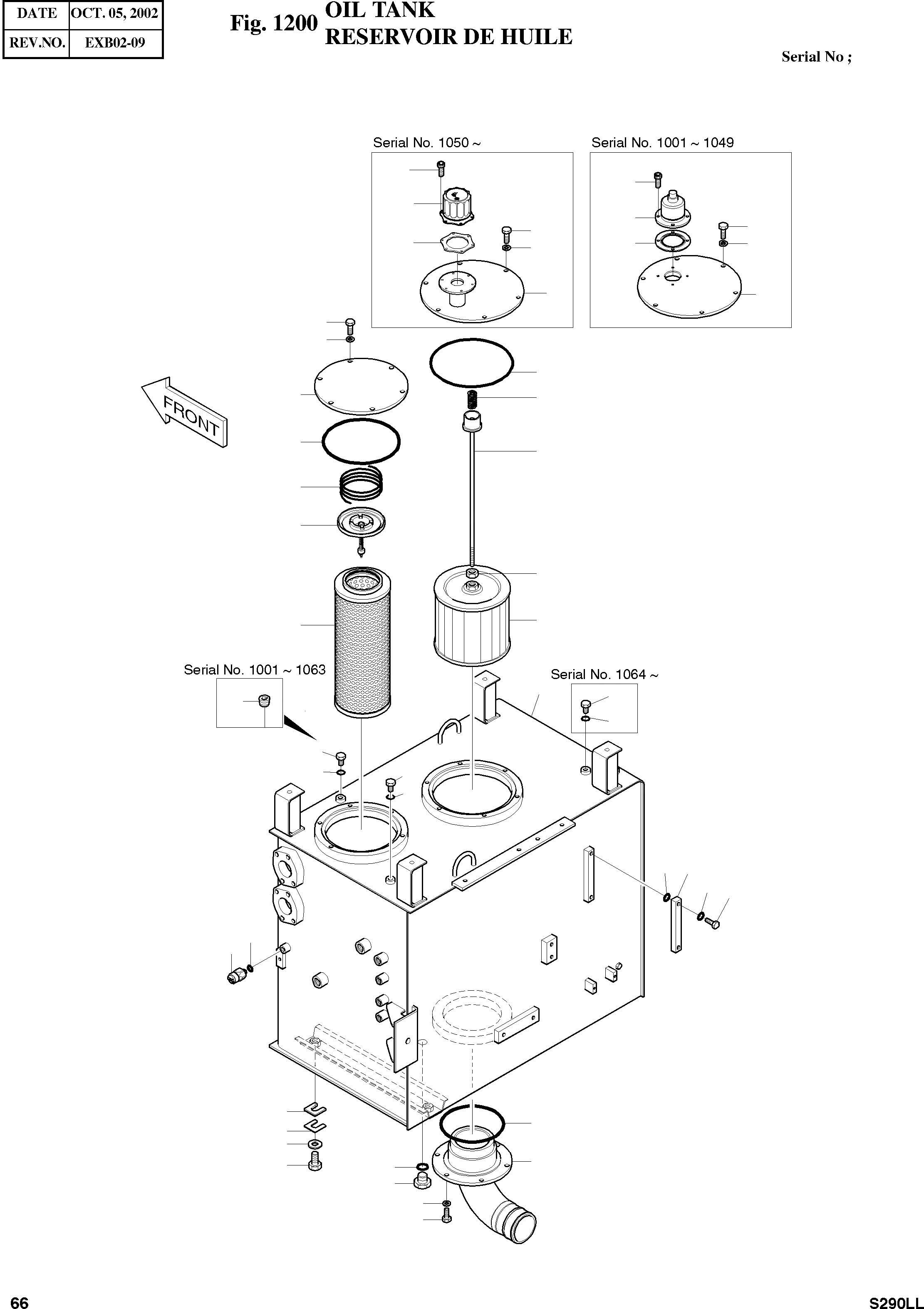 | DATE | OCT. 05, 2002 |
|---|---|
| REV.NO. | EXB02-09 |

Fig. 1200 OIL TANK
RESERVOIR DE HUILE

Serial No ;

Serial No. 1050 ~

Serial No. 1001 ~ 1049

FRONT

Serial No. 1001 ~ 1063

Serial No. 1064 ~

66

S290LL