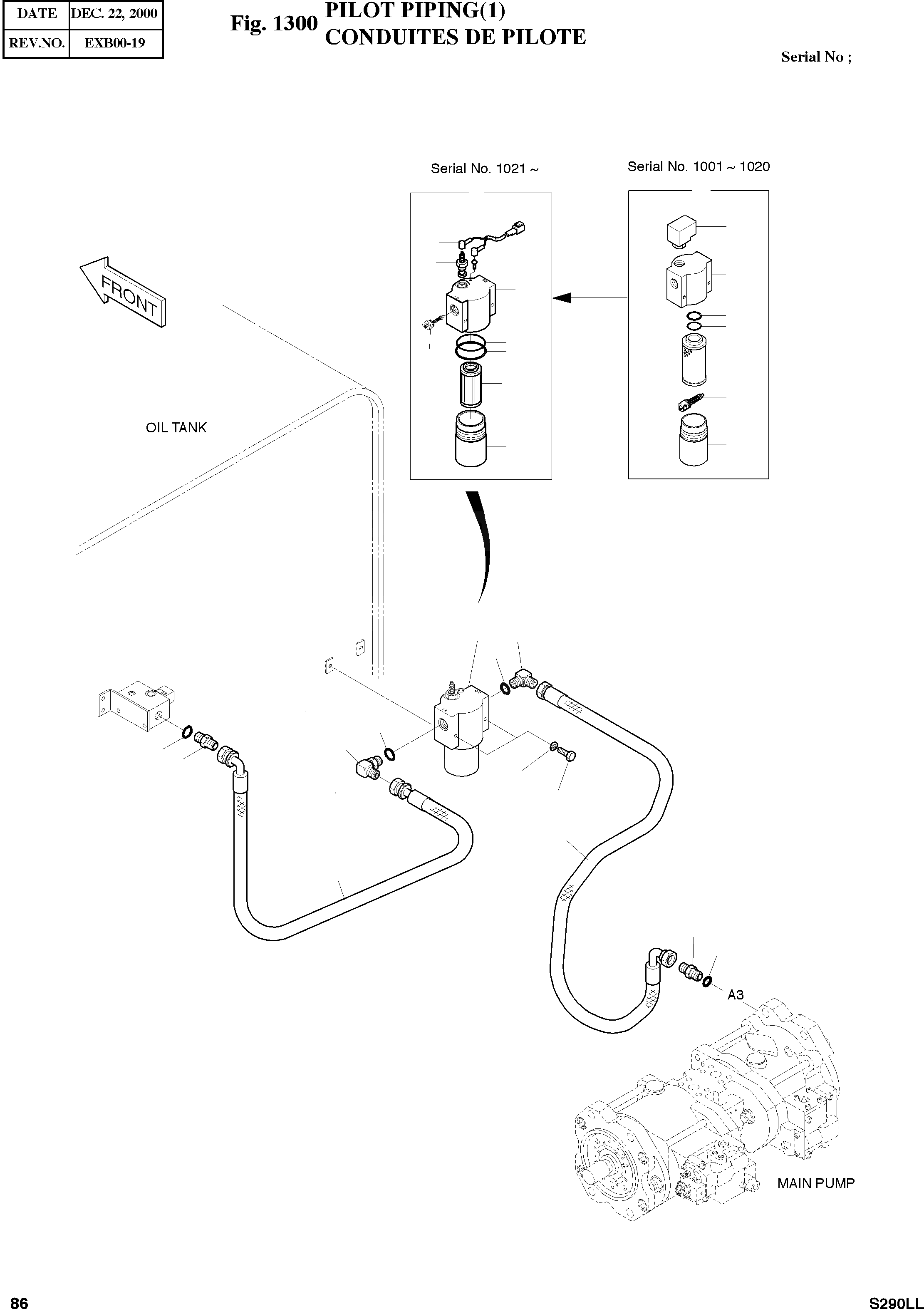 | DATE | DEC. 22, 2000 |
|---|---|
| REV.NO. | EXB00-19 |

Fig. 1300 PILOT PIPING(1)
CONDUITES DE PILOTE

Serial No ;

Serial No. 1021 ~

Serial No. 1001 ~ 1020

FRONT

OIL TANK

A3

MAIN PUMP

86

S290LL