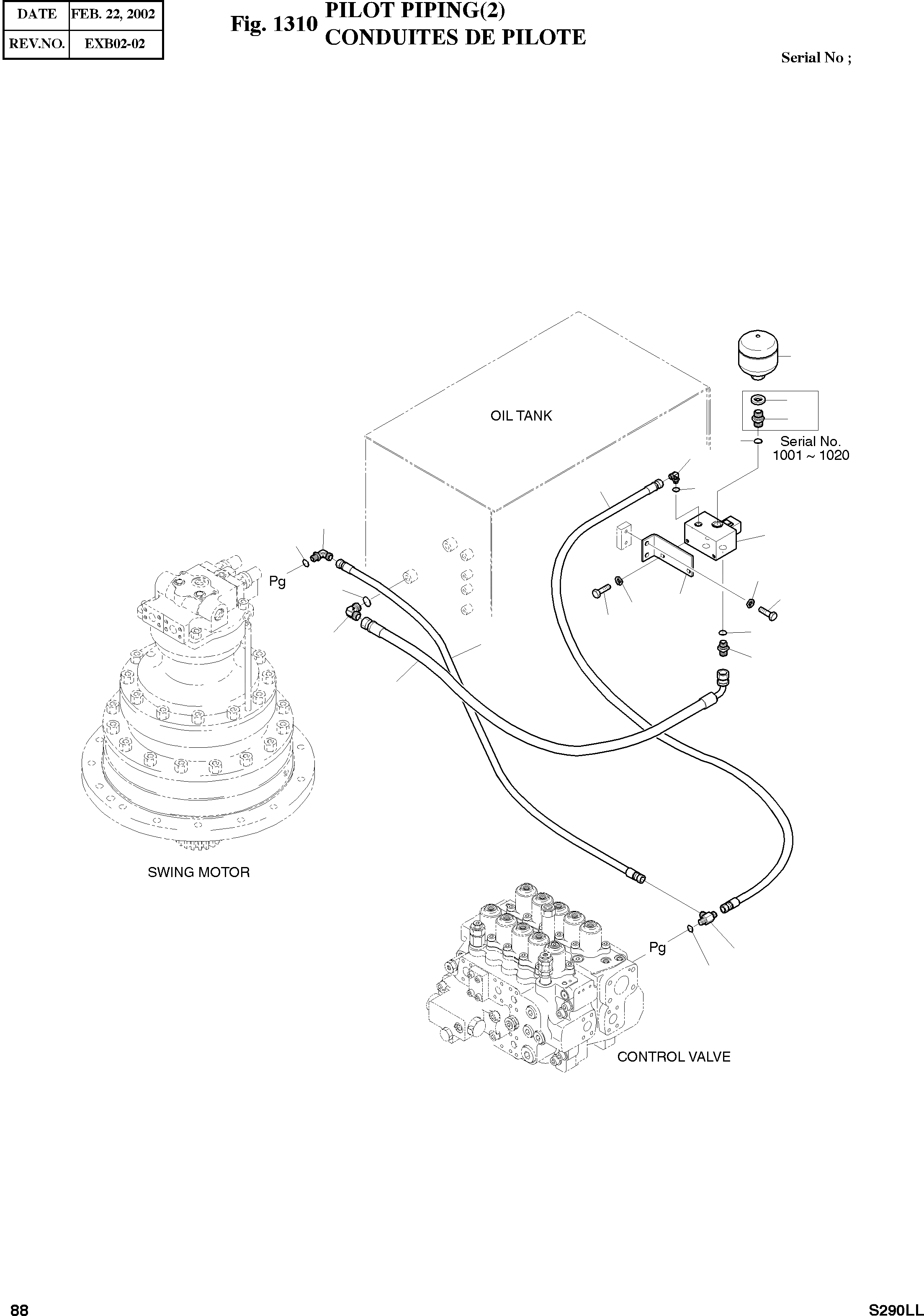 | DATE | FEB. 22, 2002 |
|---|---|
| REV.NO. | EXB02-02 |

Fig. 1310 PILOT PIPING(2)
CONDUITES DE PILOTE

Serial No ;

OIL TANK

Serial No.
1001 ~ 1020

Pg

SWING MOTOR

Pg

CONTROL VALVE

88

S290LL