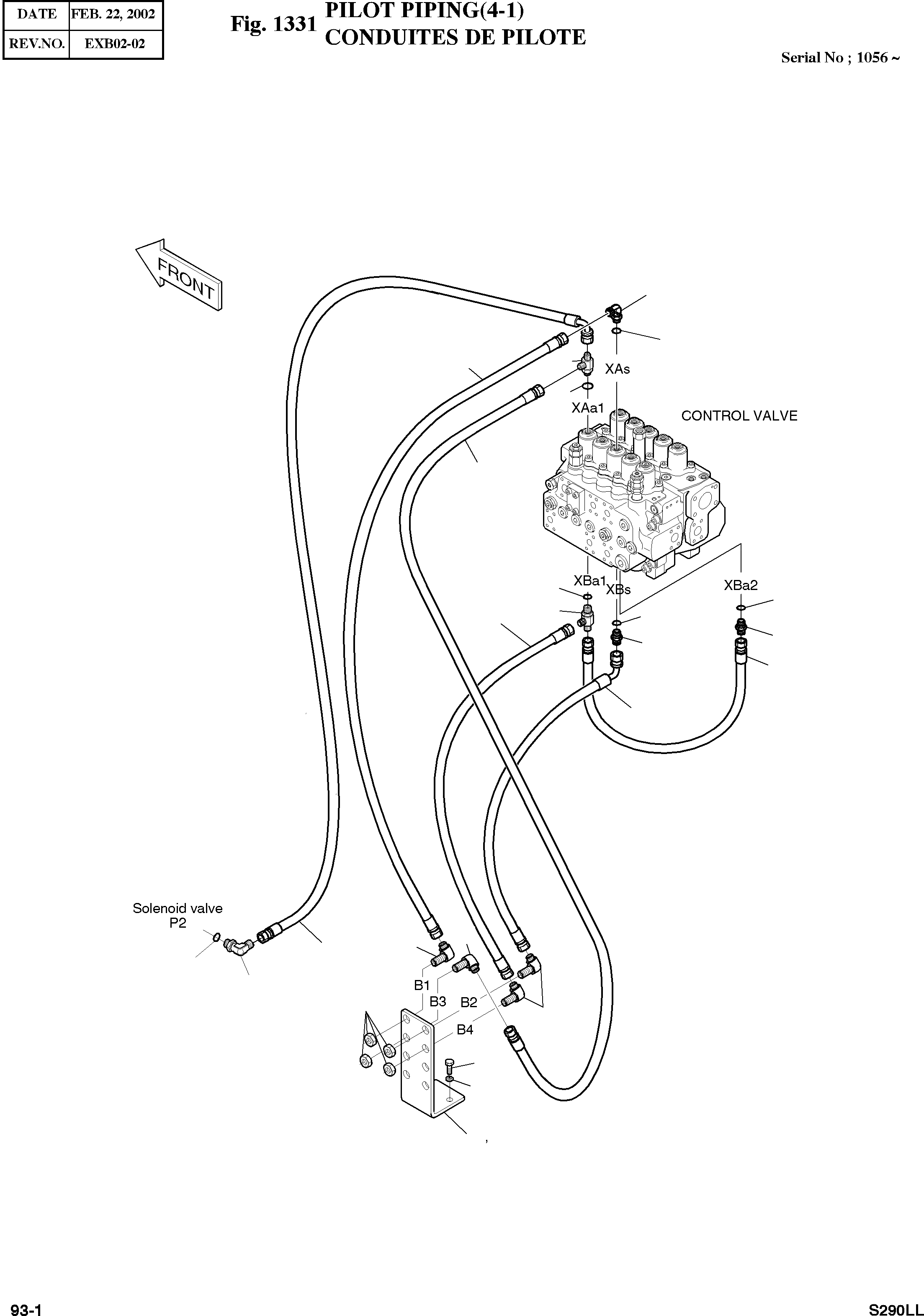 | DATE | FEB. 22, 2002 |
|---|---|
| REV.NO. | EXB02-02 |

Fig. 1331 PILOT PIPING(4-1)
CONDUITES DE PILOTE

Serial No ; 1056 ~

FRONT

XAs

XAa1

CONTROL VALVE

XBa1

XBs

XBa2

Solenoid valve
P2

B1

B3

B2

B4

93-1

S290LL