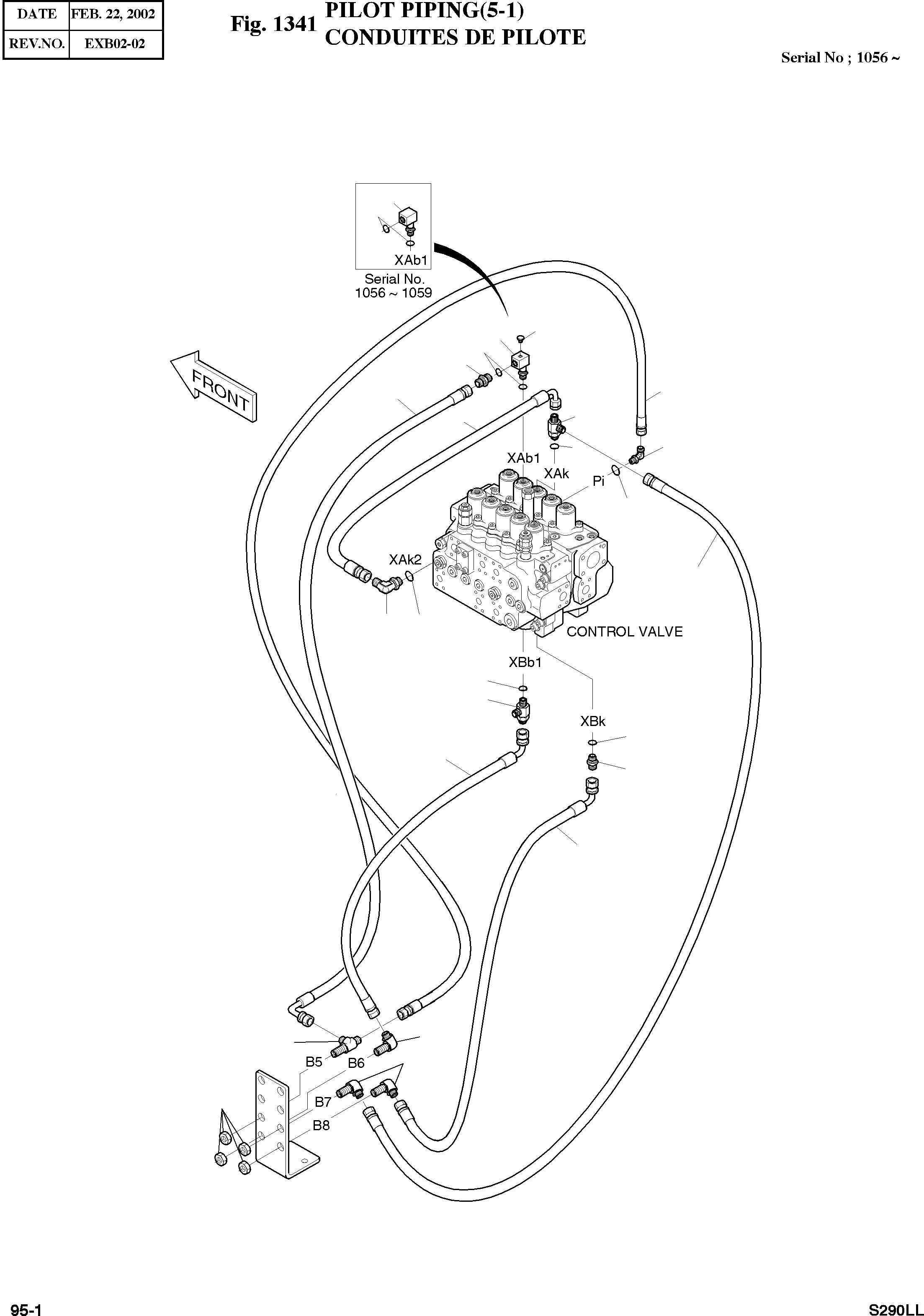 | DATE | FEB. 22, 2002 |
|---|---|
| REV.NO. | EXB02-02 |

Fig. 1341 PILOT PIPING(5-1)
CONDUITES DE PILOTE

Serial No ; 1056 ~

XAb1
Serial No.
1056 ~ 1059

FRONT

XAb1
XAk
Pi
XAk2
CONTROL VALVE
XBb1
XBk
B5
B6
B7
B8

95-1

S290LL