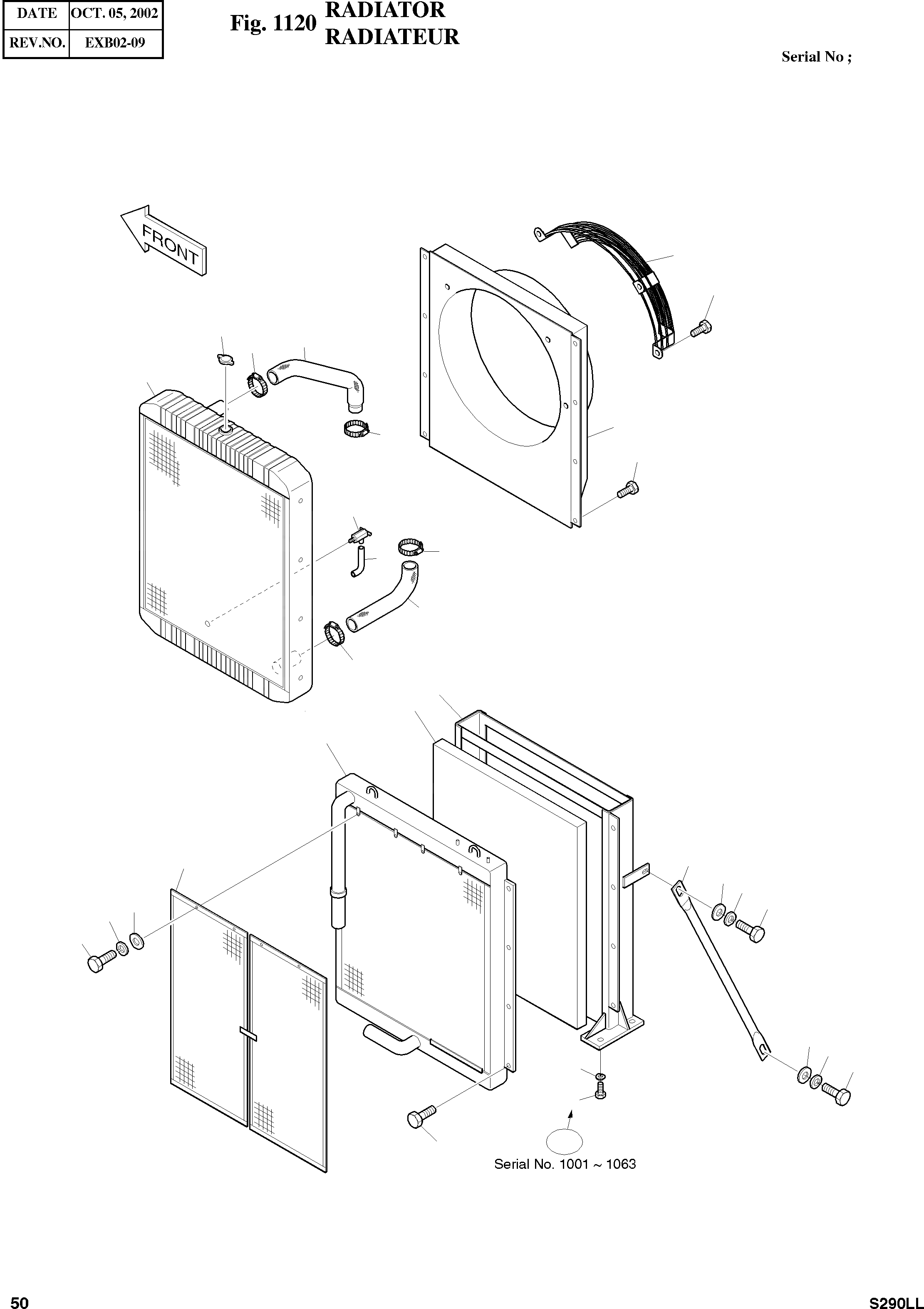 | DATE | OCT. 05, 2002 |
|---|---|
| REV.NO. | EXB02-09 |

Fig. 1120 RADIATOR RADIATEUR

Serial No ;

FRONT

Serial No. 1001 ~ 1063

50

S290LL