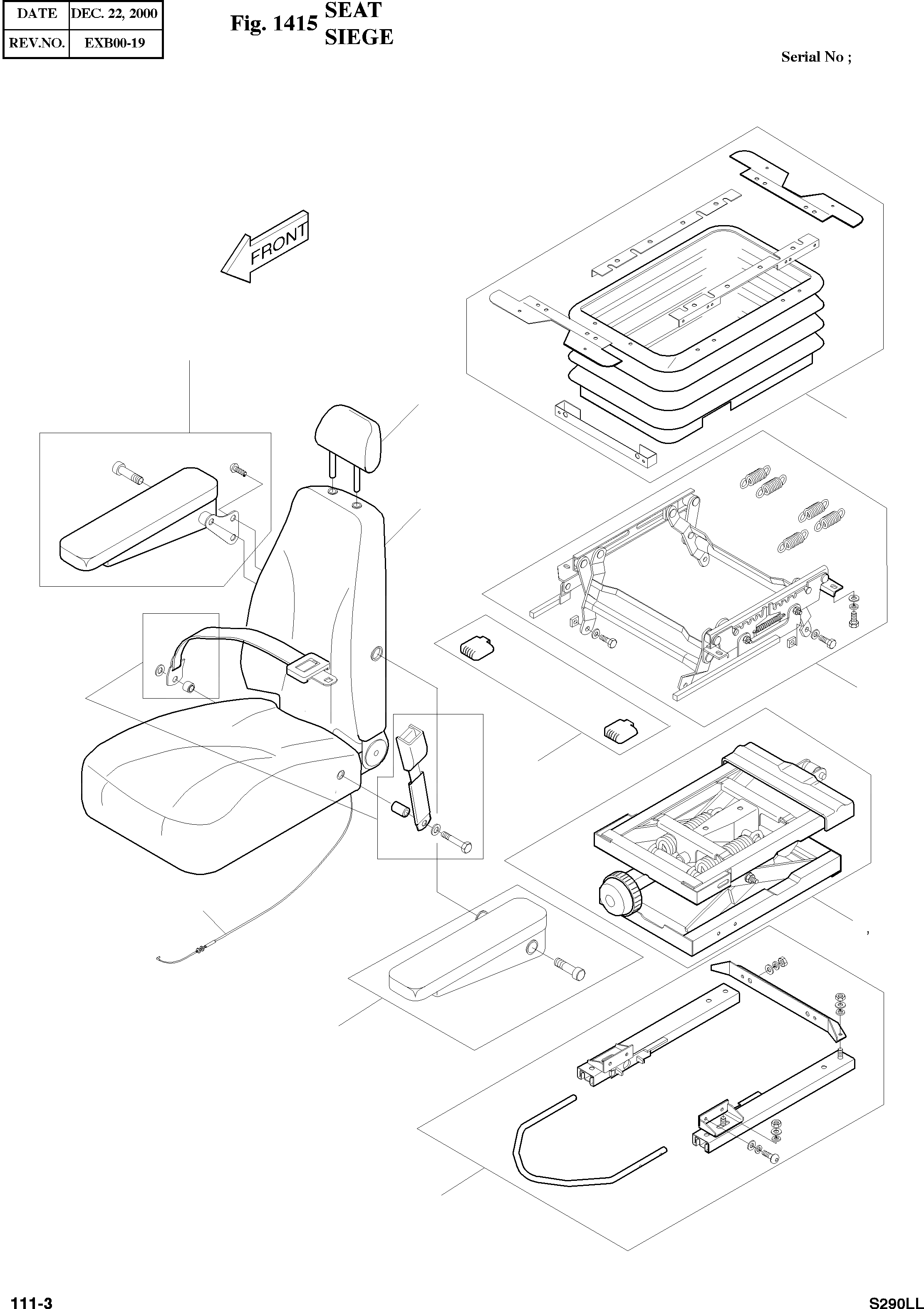 | DATE | DEC. 22, 2000 |
|---|---|
| REV.NO. | EXB00-19 |

Fig. 1415 SEAT
SIEGE

Serial No ;

FRONT

111-3

S290LL