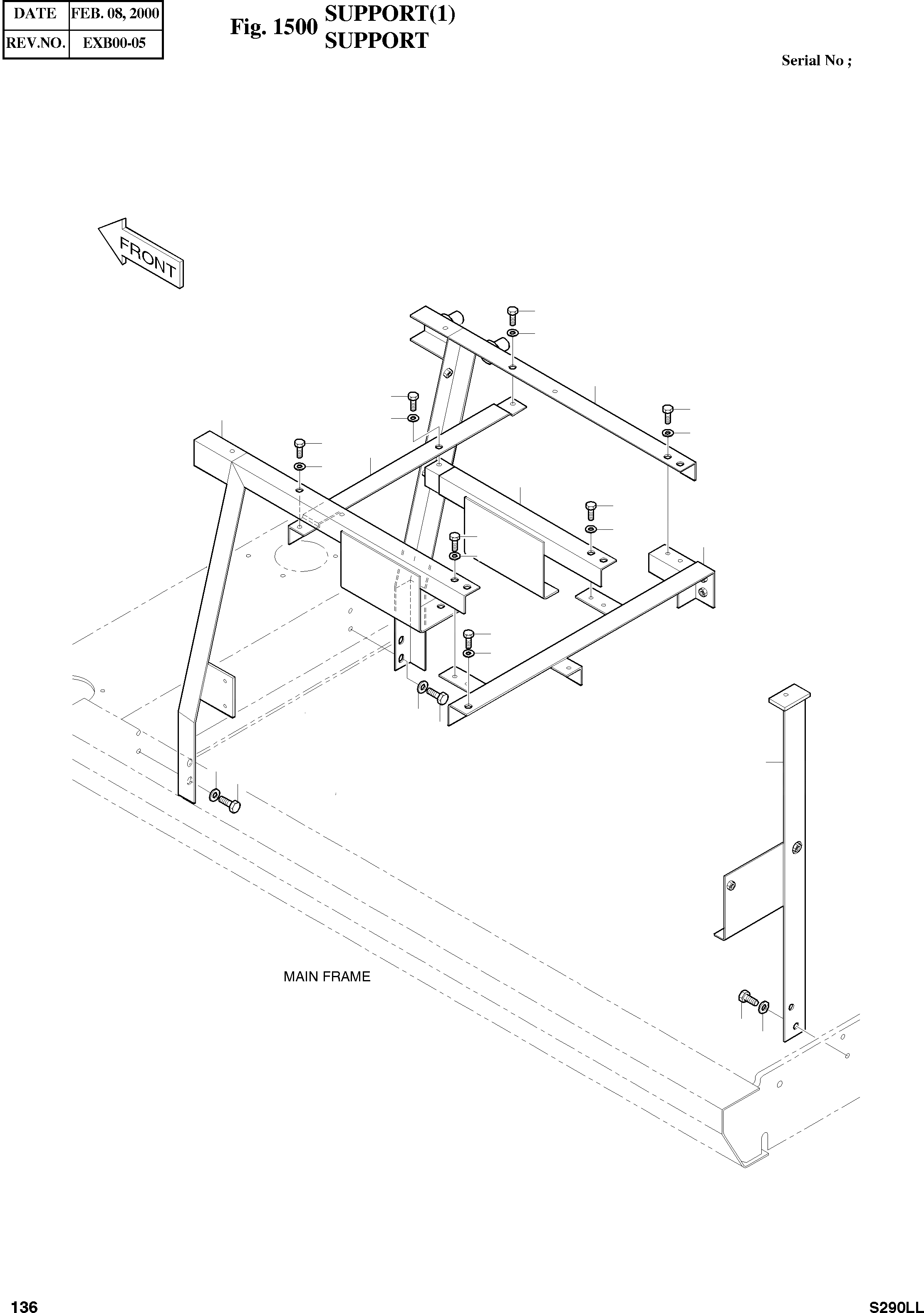 | DATE | FEB. 08, 2000 |
|---|---|
| REV.NO. | EXB00-05 |

Fig. 1500 SUPPORT(1)
SUPPORT

Serial No ;

FRONT

MAIN FRAME

136

S290LL