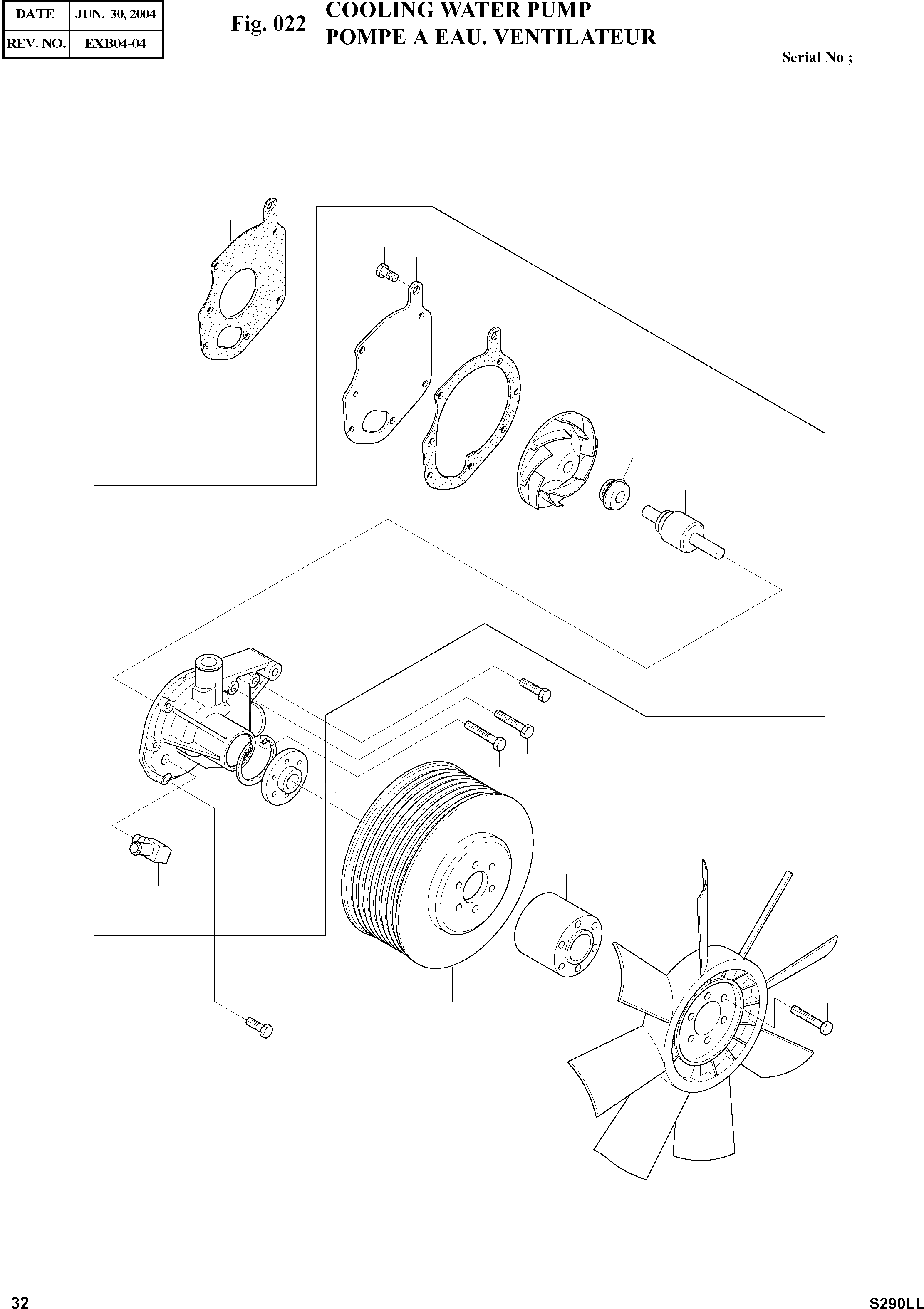 | DATE | JUN. 30, 2004 |
|---|---|
| REV. NO. | EXB04-04 |

Fig. 022

COOLING WATER PUMP
POMPE A EAU. VENTILATEUR

Serial No ;

32

S290LL