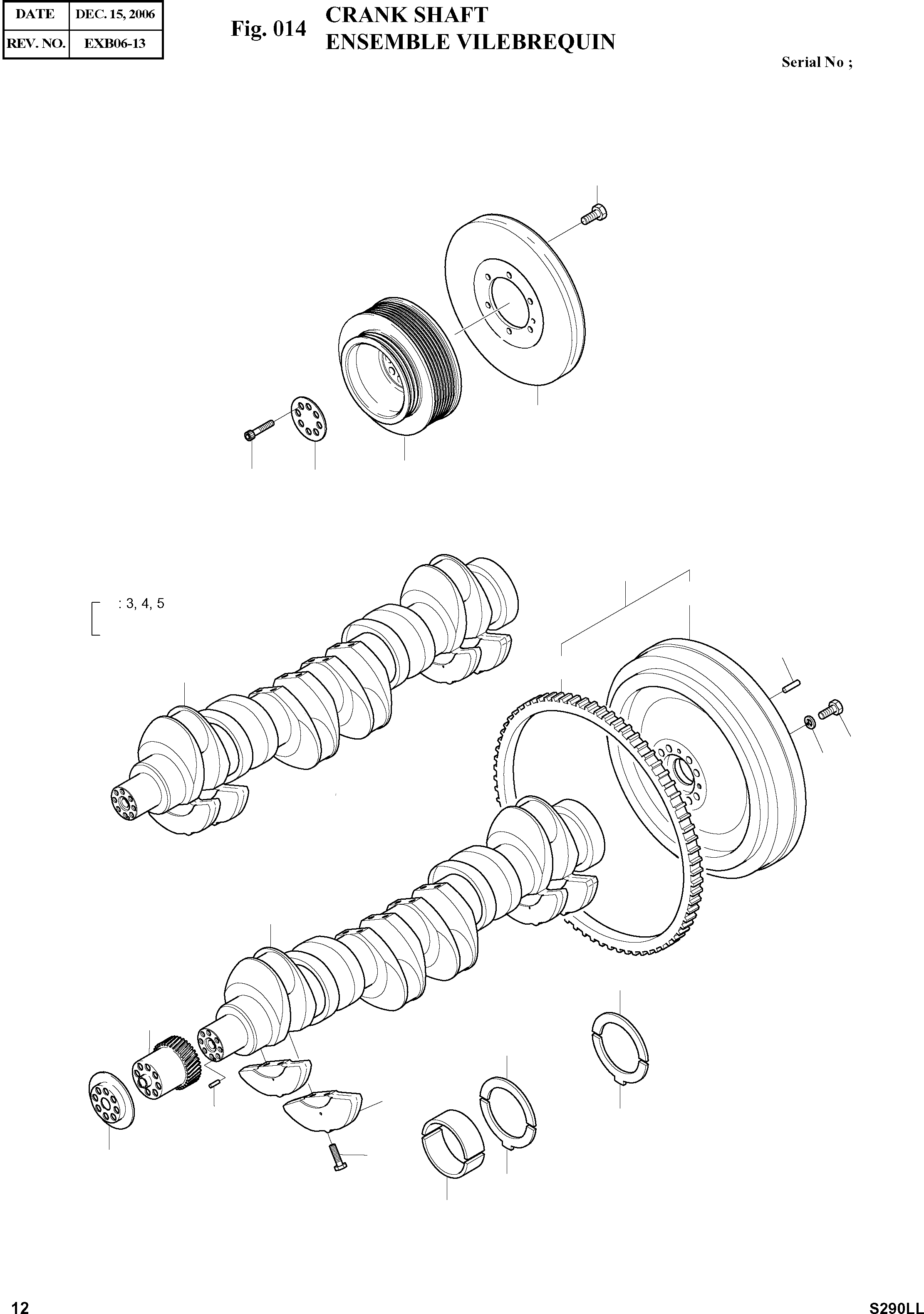 | DATE | DEC. 15, 2006 |
|---|---|
| REV. NO. | EXB06-13 |

Fig. 014 CRANK SHAFT
ENSEMBLE VILEBREQUIN

Serial No ;

: 3, 4, 5

12

S290LL