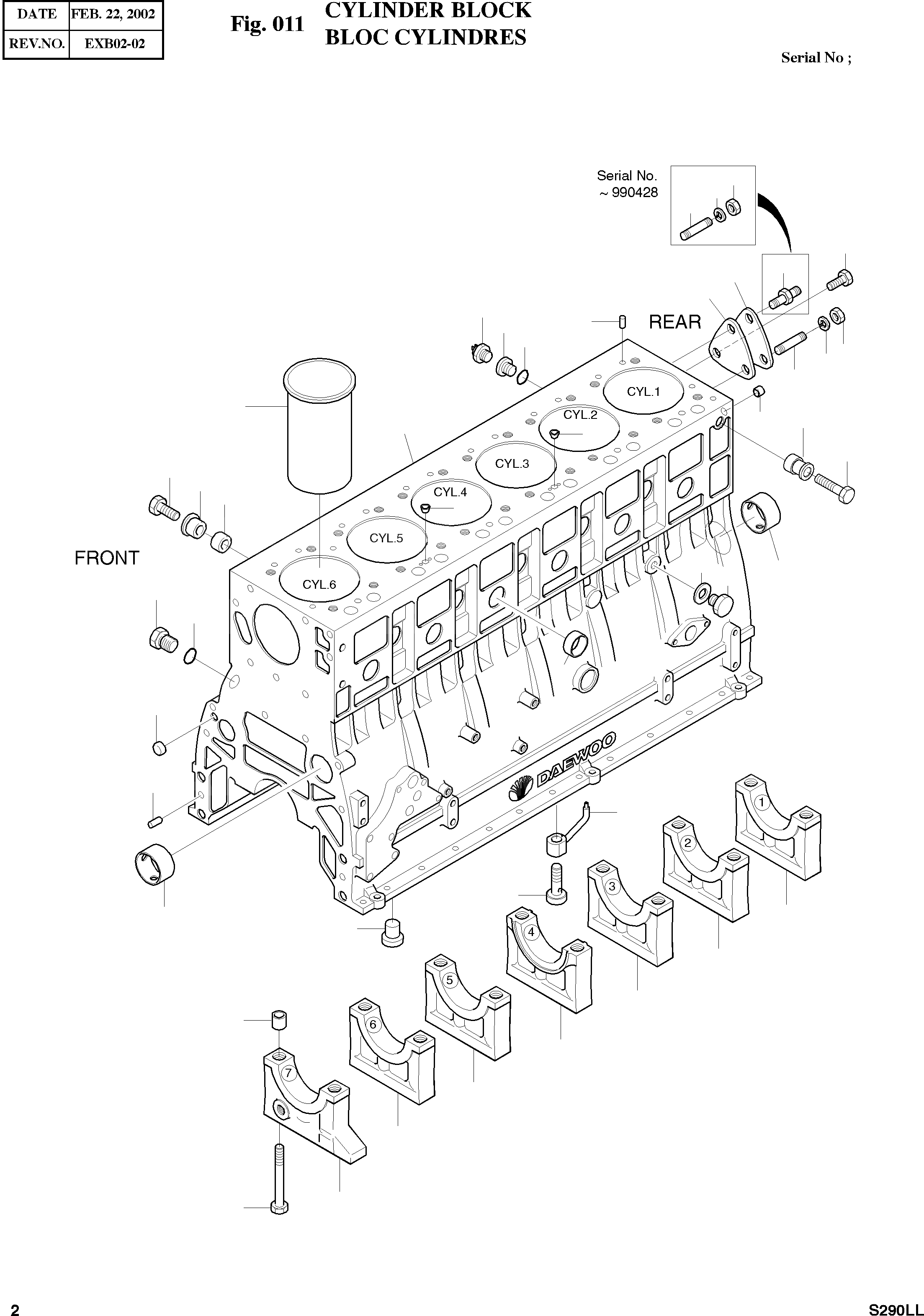 | DATE | FEB. 22, 2002 |
|---|---|
| REV.NO. | EXB02-02 |

Fig. 011 CYLINDER BLOCK
BLOC CYLINDRES

Serial No ;

Serial No.
~ 990428

REAR

CYL.1
CYL.2
CYL.3
CYL.4
CYL.5
CYL.6

FRONT

DAEWOO

1
2
3
4
5
6
7

2

S290LL